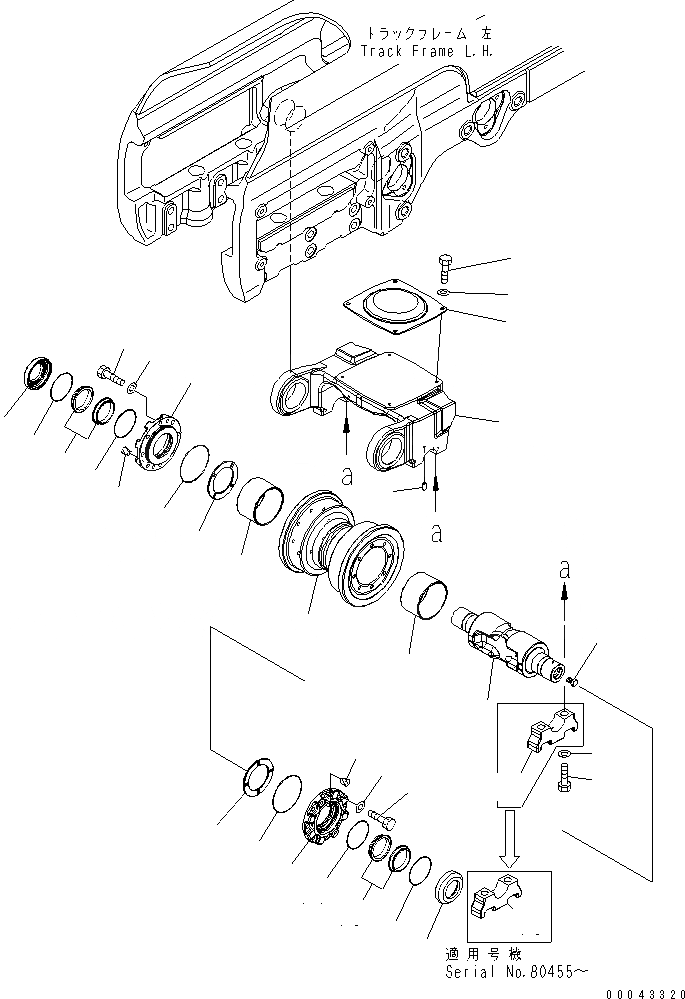 トラックフレーム 左
Track Frame L.H.

a

a

a

適用号機
Serial No.80455～

00043320