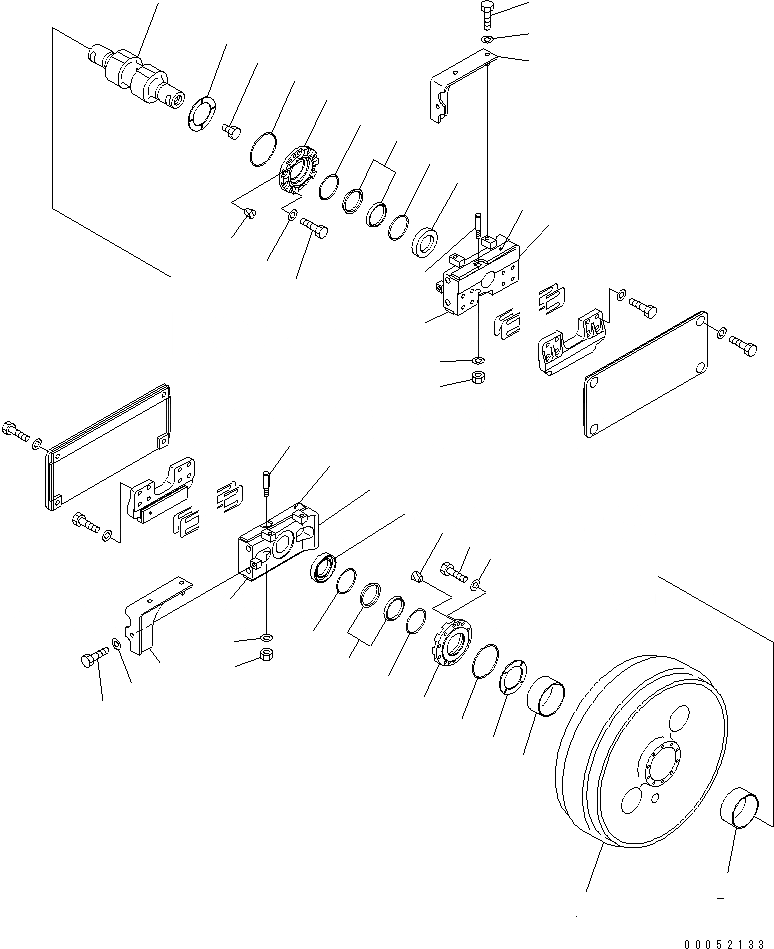 00052133