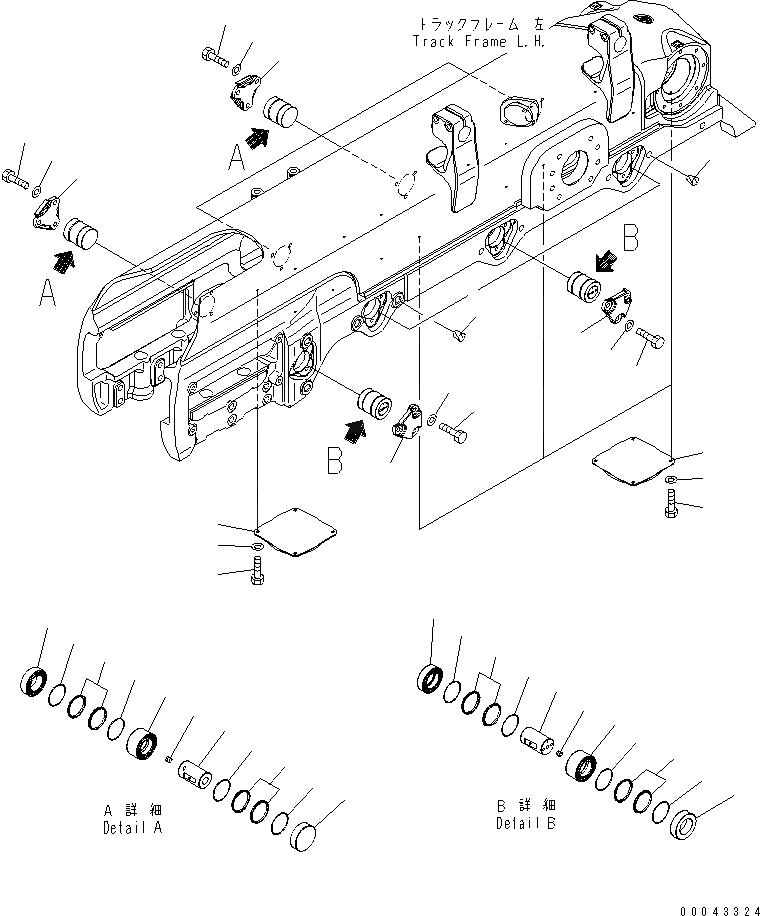 トラックフレーム 左
Track Frame L.H.

A

A

B

B

A 詳 細
Detail A

B 詳 細
Detail B

00043324