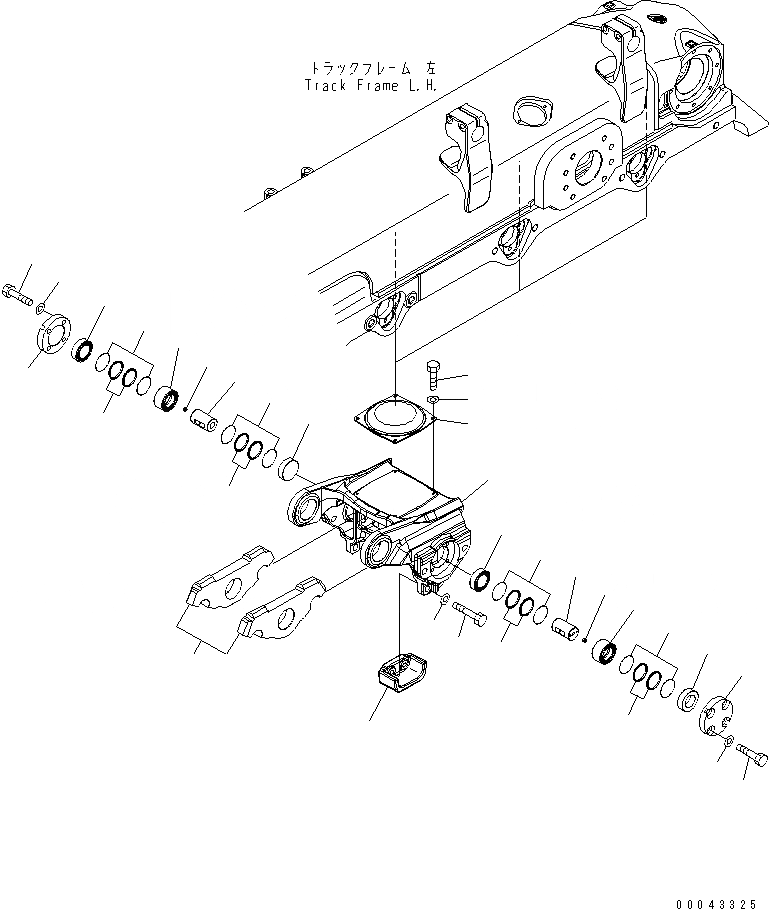 トラックフレーム 左
Track Frame L.H.

00043325