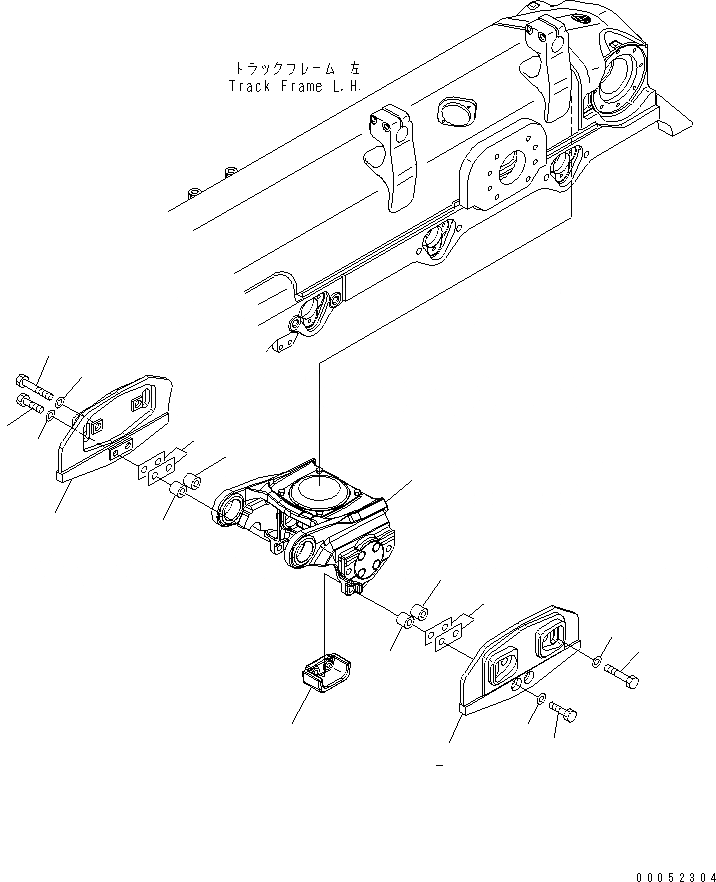 トラックフレーム 左
Track Frame L.H.

00052304