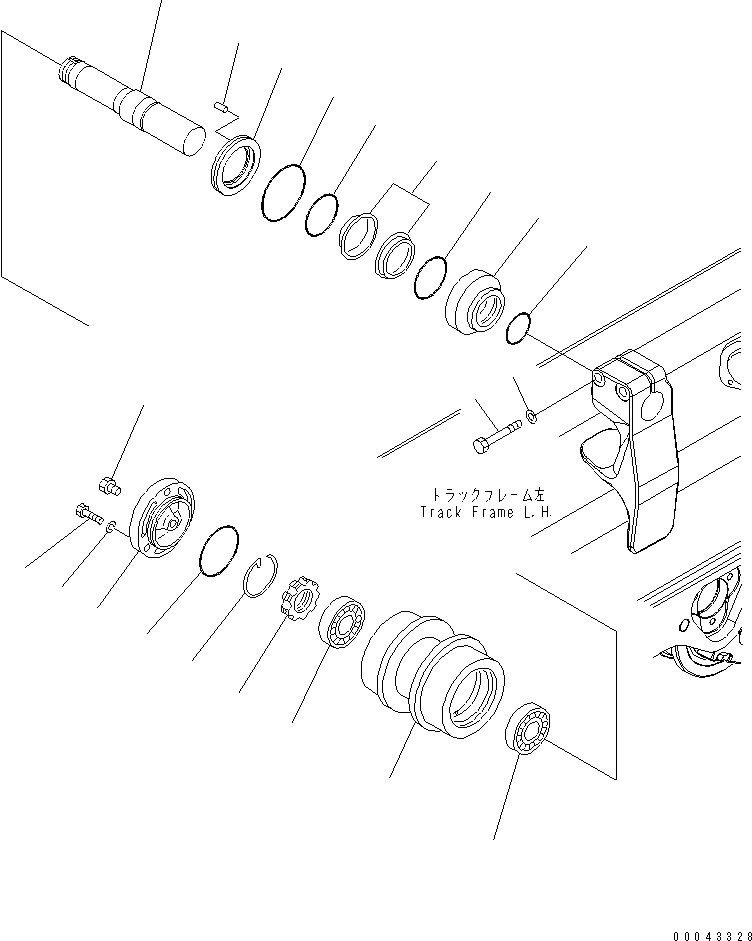 トラックフレーム左
Track Frame L.H.

00043328