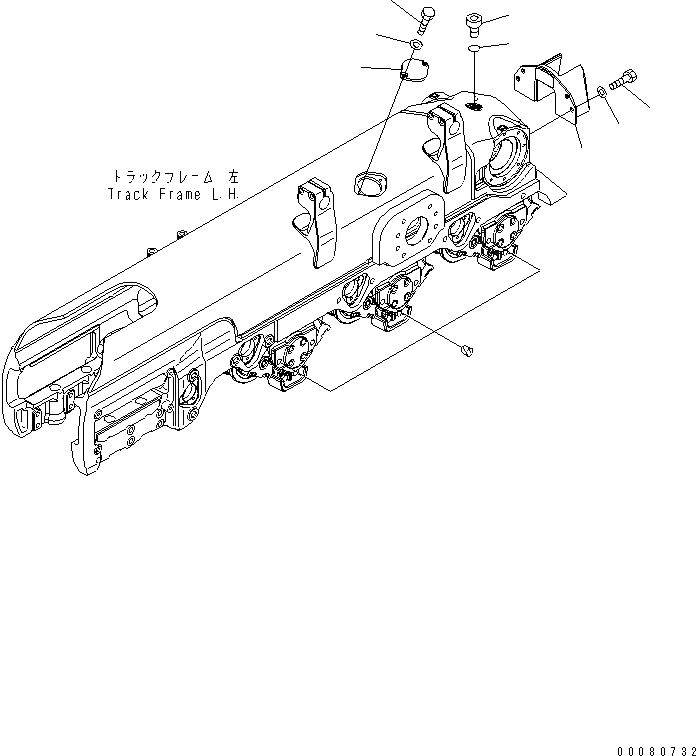 トラックフレーム 左
Track Frame L.H.

00080732