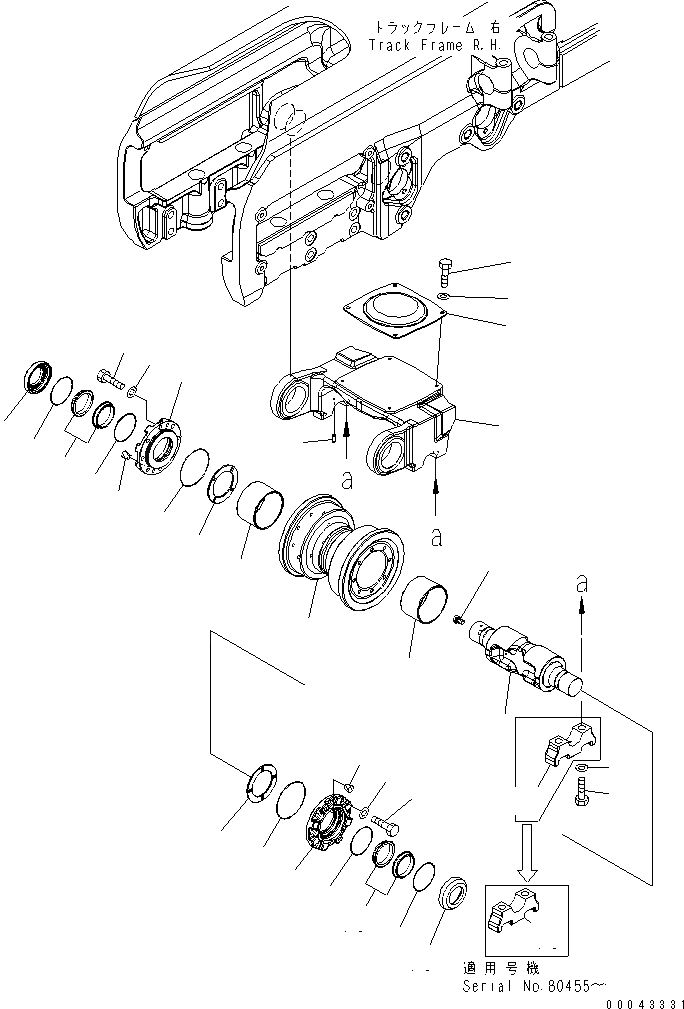 トラックフレーム 右
Track Frame R.H.

a

a

a

適用号機
Serial No.80455~

00043331