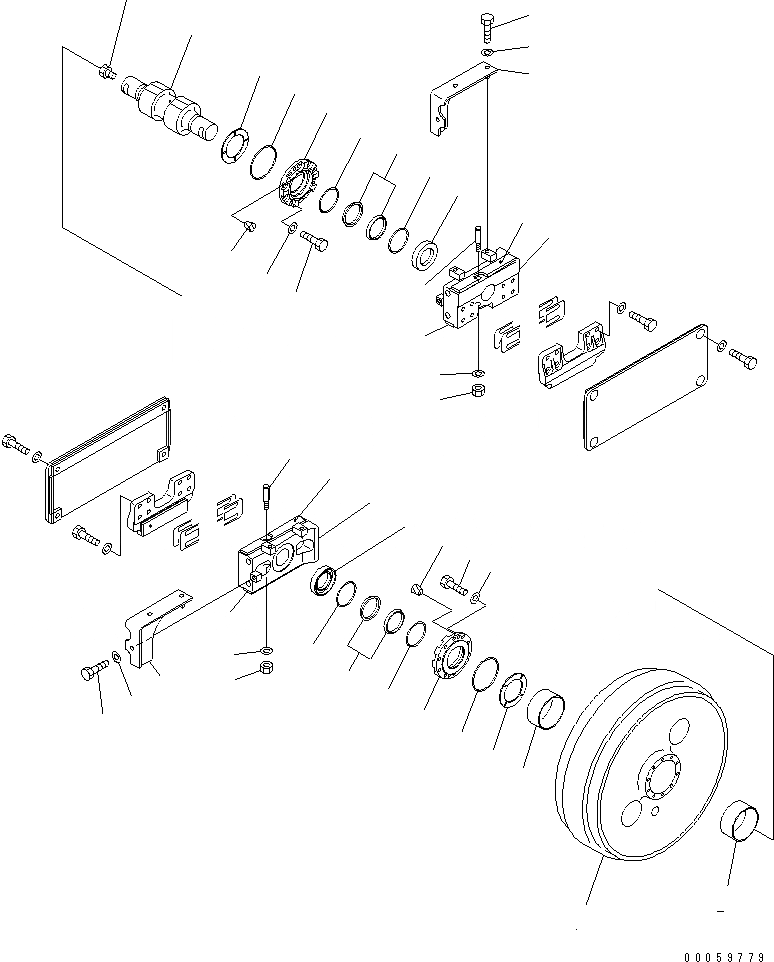 00059779