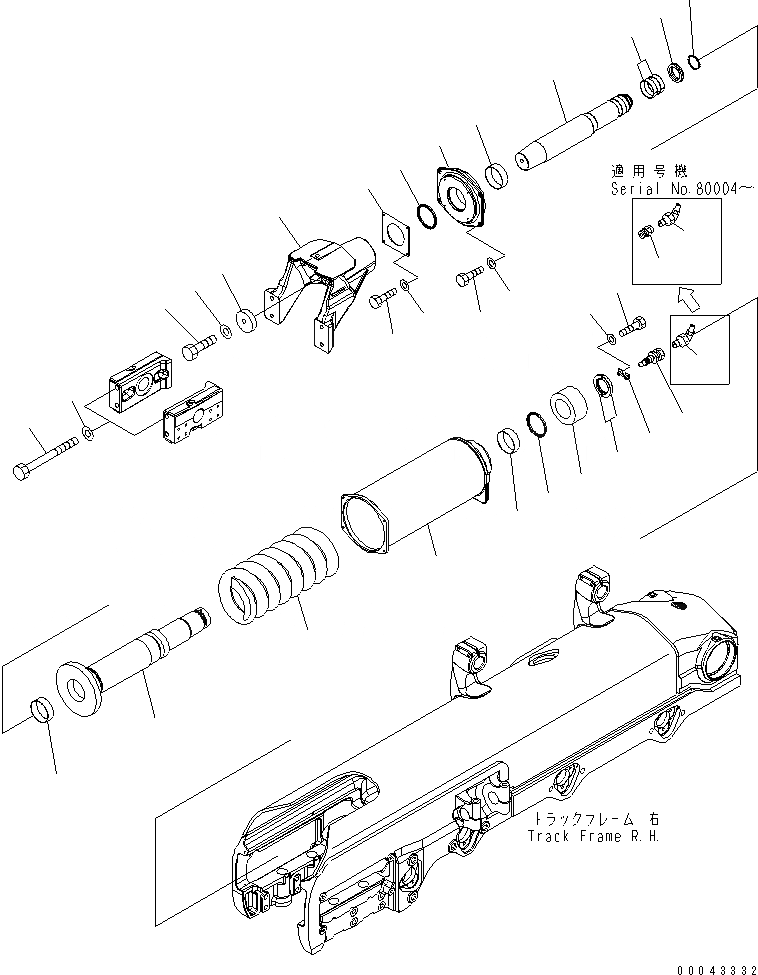 適用号機
Serial No.80004～

トラックフレーム 右
Track Frame R.H.

00043332