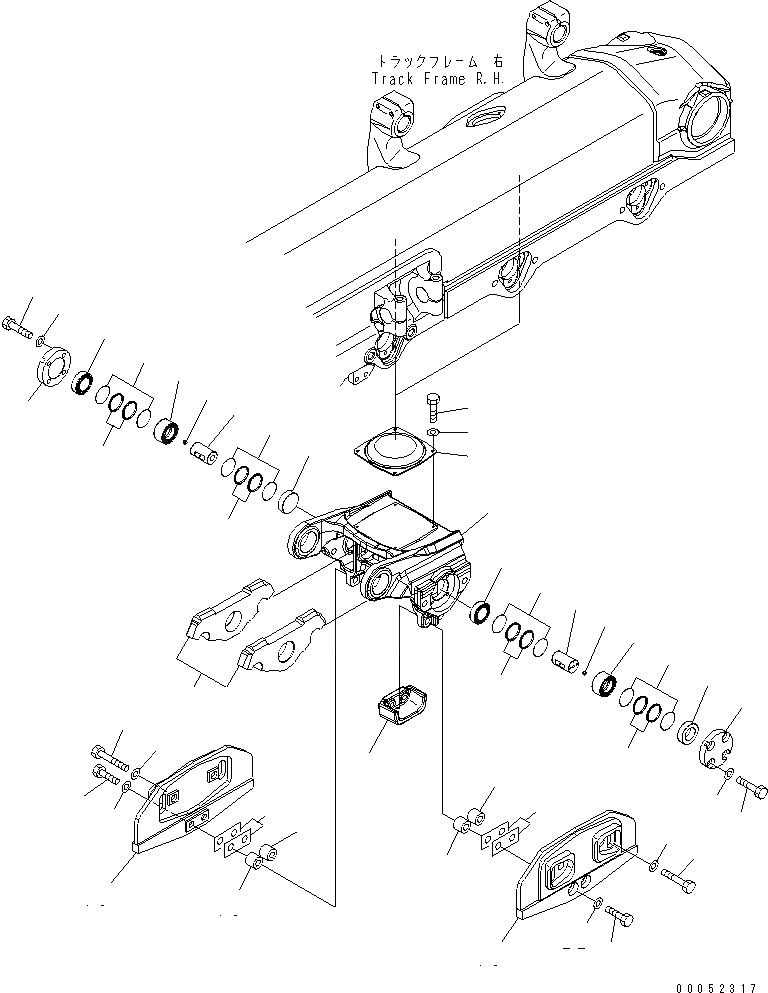 トラックフレーム 右
Track Frame R.H.

00052317