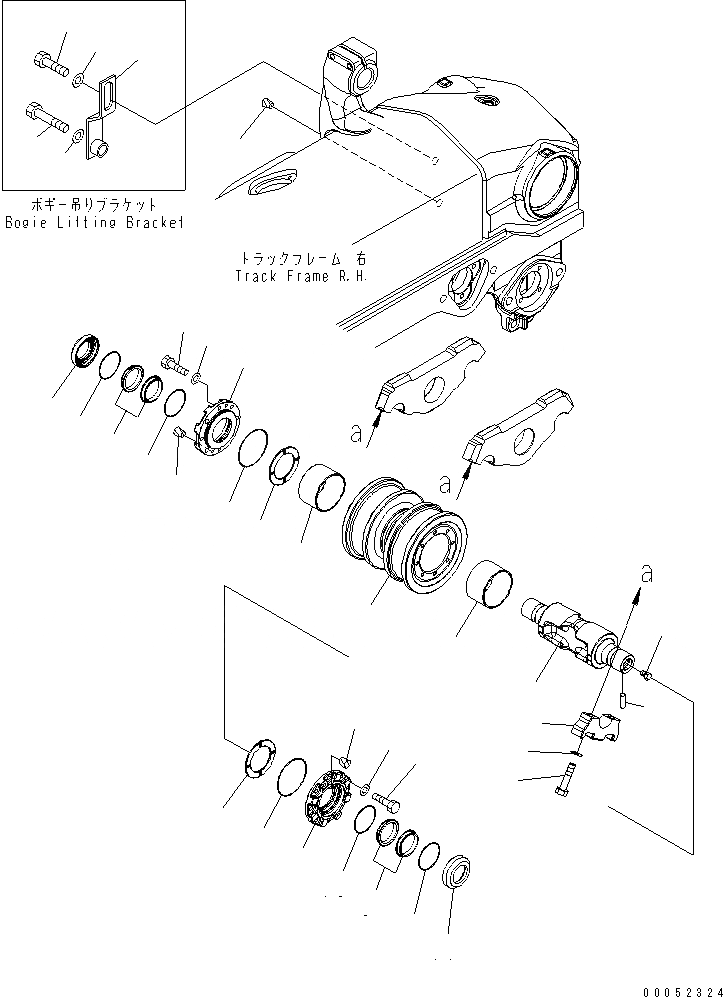 ボギー吊りブラケット
Bogie Lifting Bracket

トラックフレーム 右
Track Frame R.H.

a

a

a

00052324