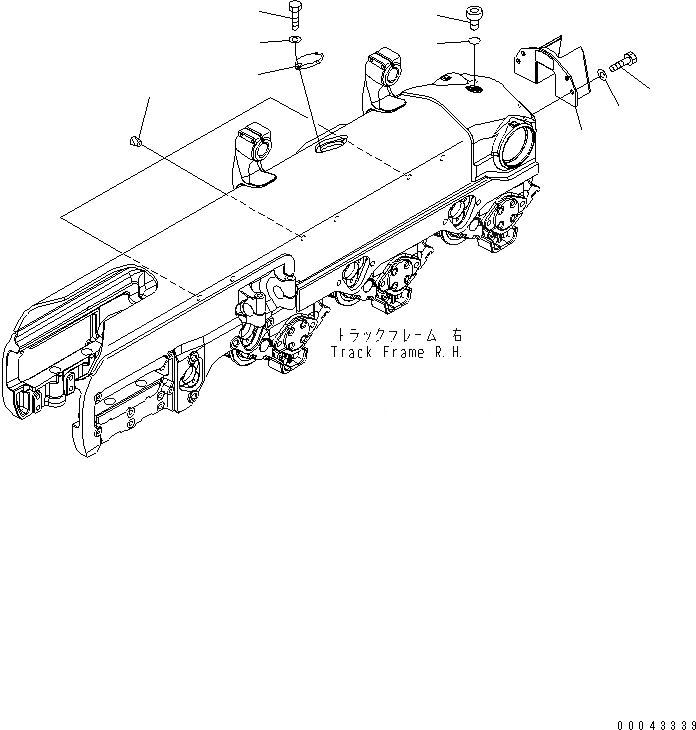 トラックフレーム 右
Track Frame R.H.

00043339