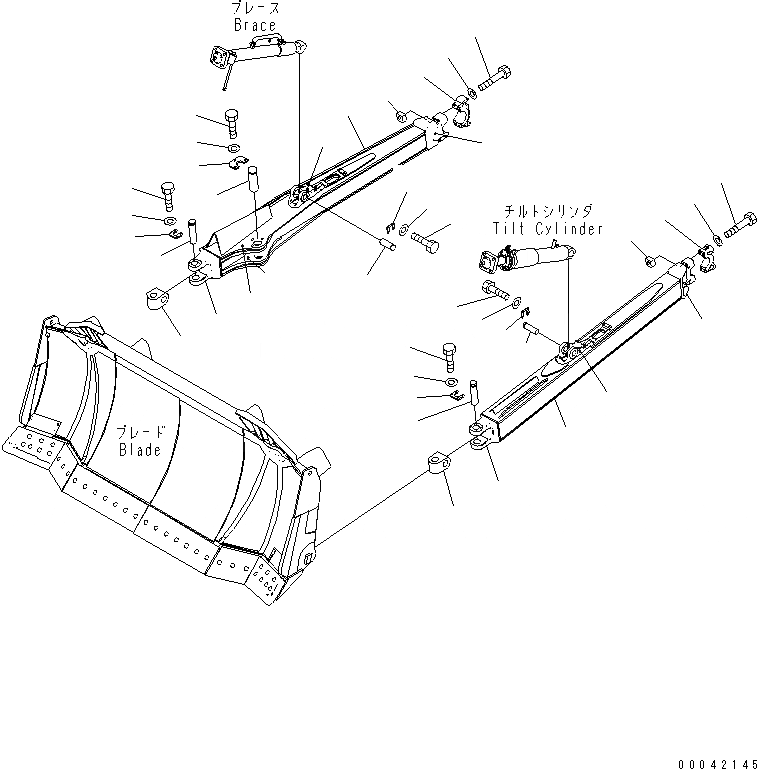 ブレース
Brace

チルトシリンダ
Tilt Cylinder

ブレード
Blade

00042145