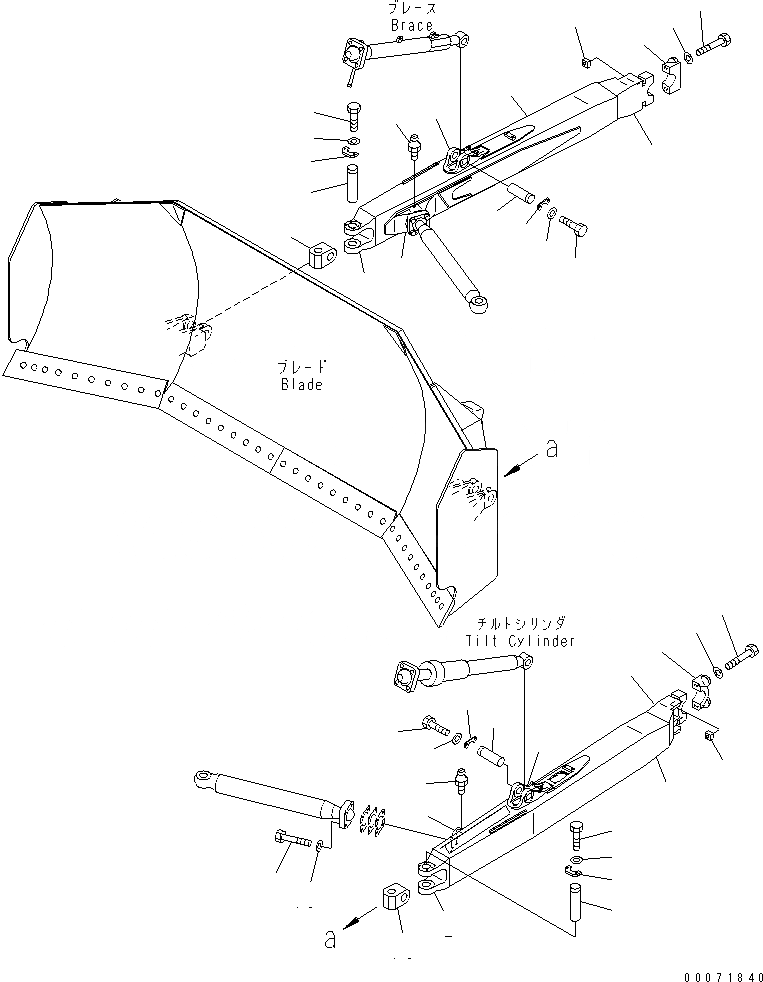 ブレース
Brace

ブレード
Blade

a

チルトシリンダ
Tilt Cylinder

a

00071840