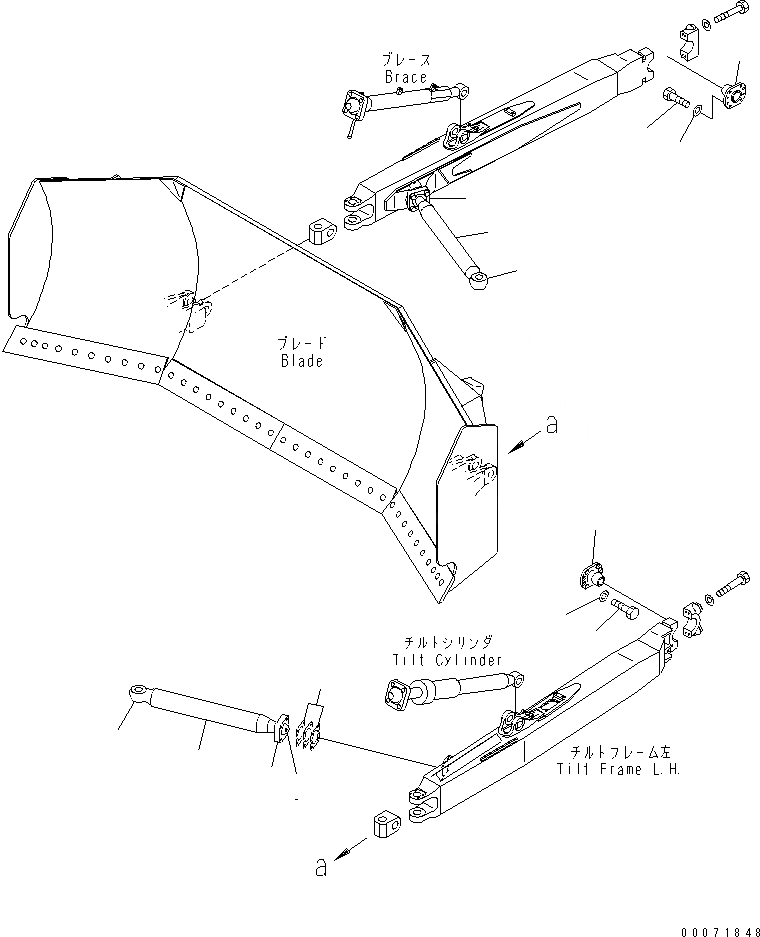 ブレース
Brace

ブレード
Blade

a

チルトシリンダ
Tilt Cylinder

チルトフレーム左
Tilt Frame L.H.

a

00071848