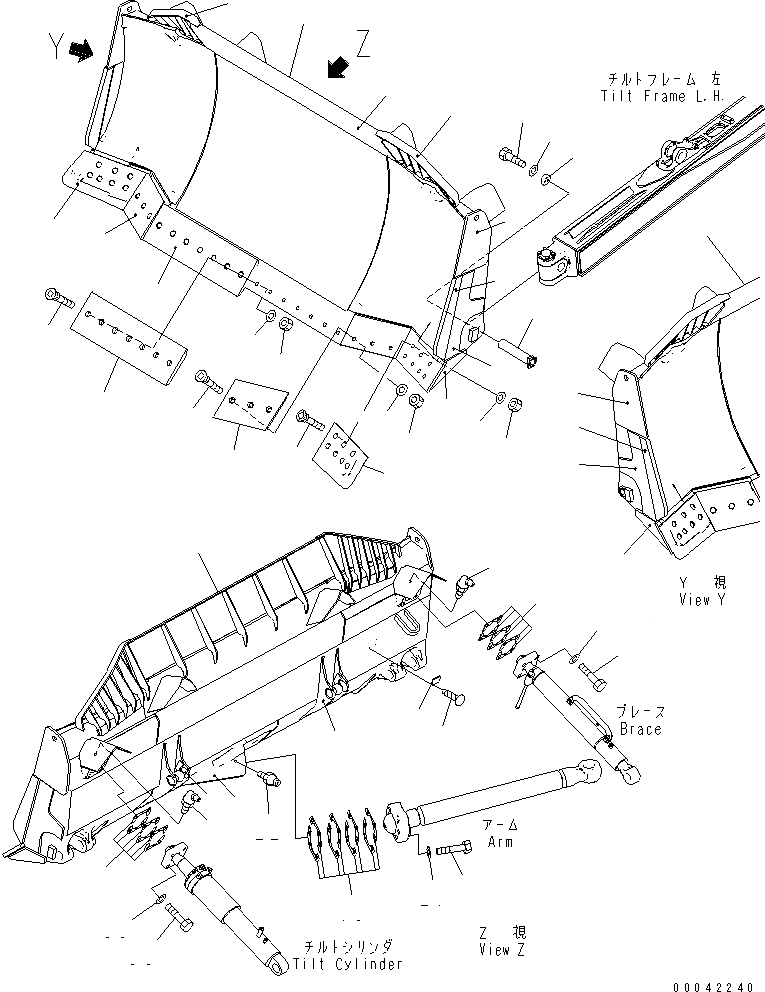 Y

Z

チルトフレーム 左
Tilt Frame L.H.

Y 視
View Y

ブレース
Brace

アーム
Arm

チルトシリンダ
Tilt Cylinder

Z 視
View Z

00042240