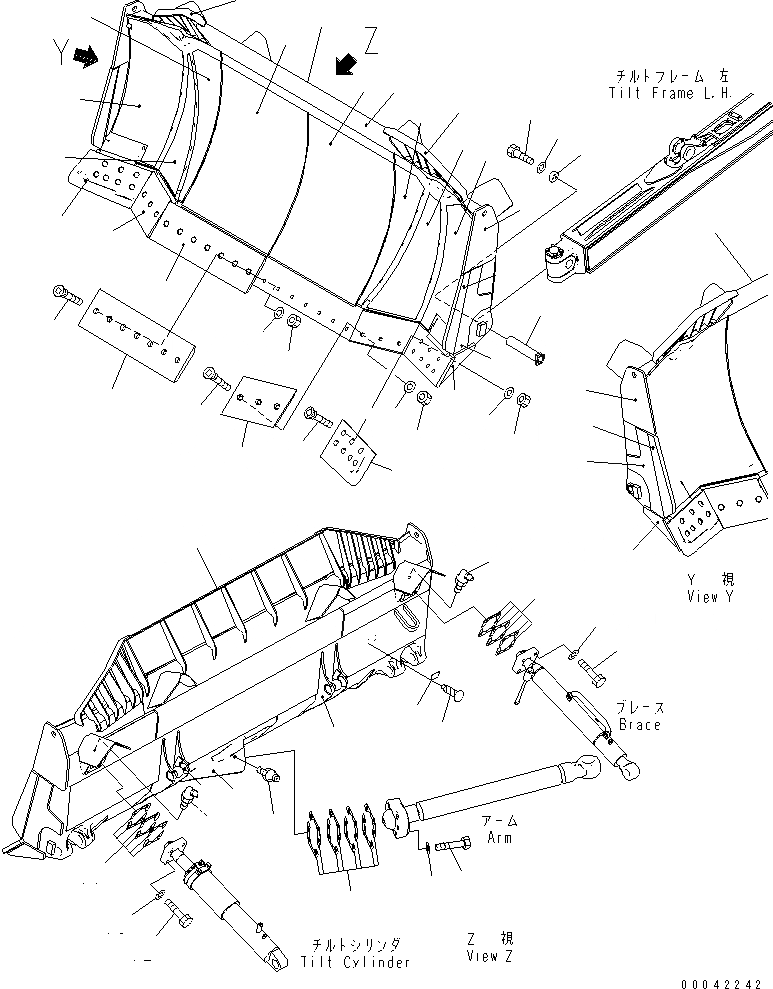 Y
Z
チルトフレーム 左
Tilt Frame L.H.
Y 視
View Y
ブレース
Brace
アーム
Arm
チルトシリンダ
Tilt Cylinder
Z 視
View Z
00042242