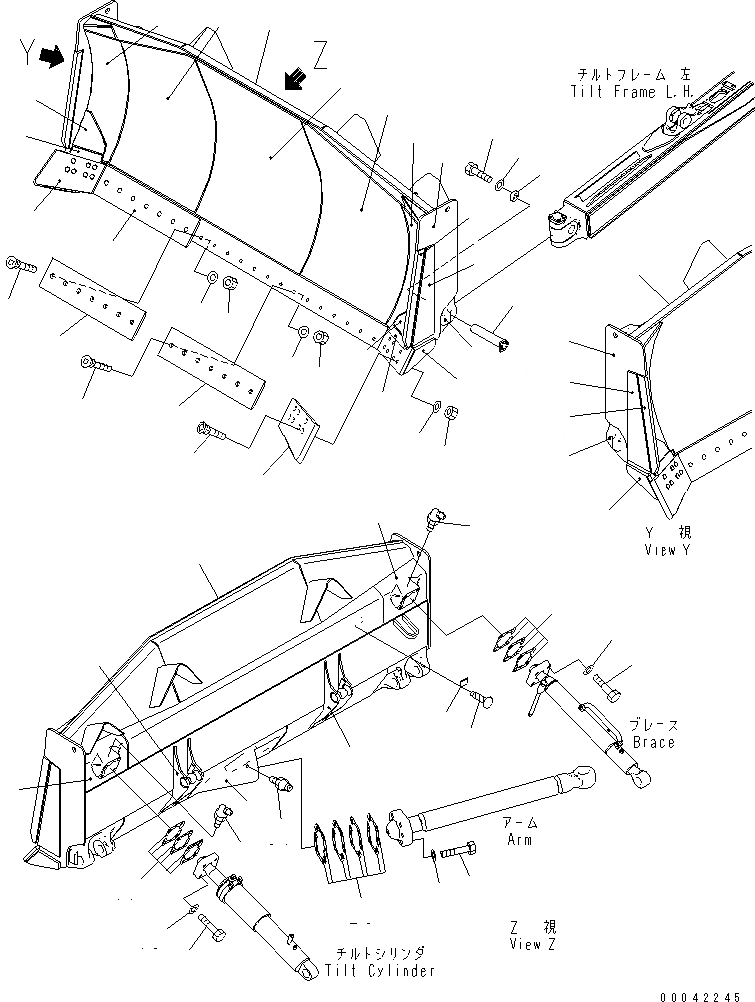 Y

Z

チルトフレーム 左
Tilt Frame L.H.

Y 視
View Y

ブレース
Brace

アーム
Arm

Z 視
View Z

チルトシリンダ
Tilt Cylinder

00042245