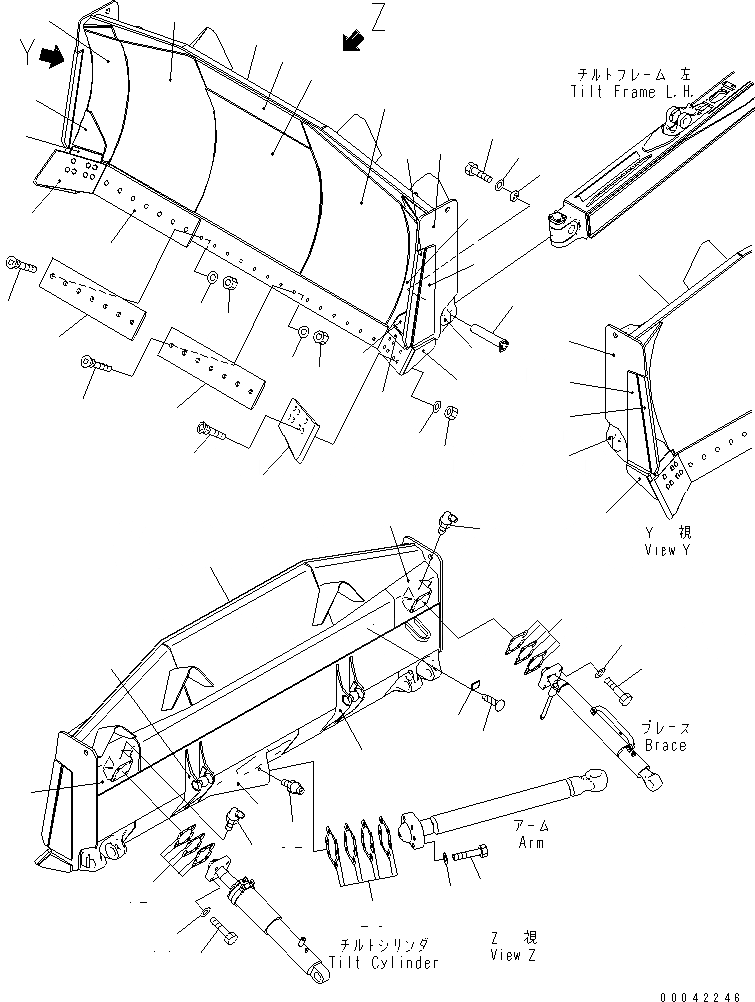 Y
Z
チルトフレーム 左
Tilt Frame L.H.
Y 視
View Y
ブレース
Brace
アーム
Arm
チルトシリンダ
Tilt Cylinder
Z 視
View Z
00042246