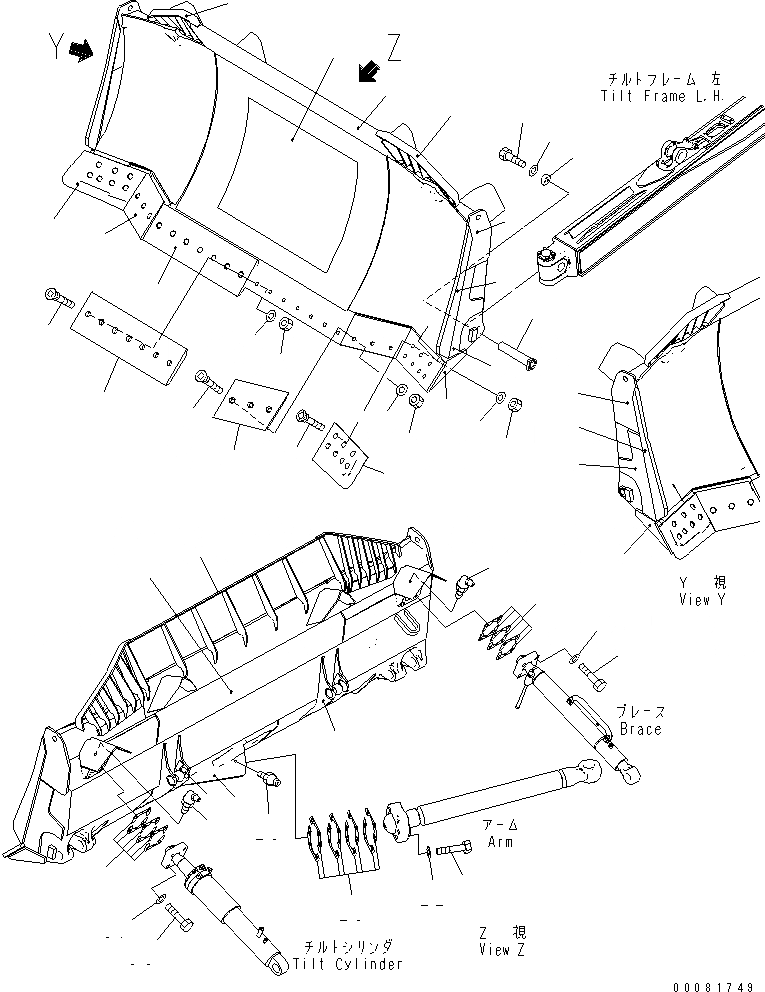 Y

Z

チルトフレーム 左
Tilt Frame L.H.

Y 視
View Y

ブレース
Brace

アーム
Arm

Z 視
View Z

チルトシリンダ
Tilt Cylinder

00081749