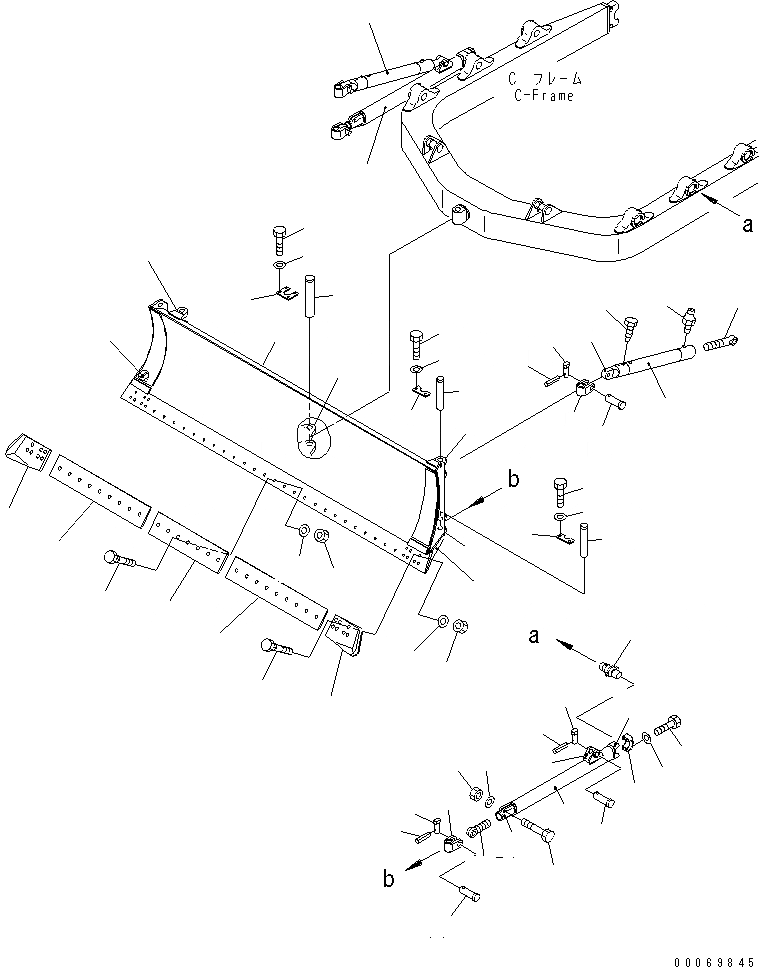 C フレーム
C-Frame
a
b
a
b
00069845