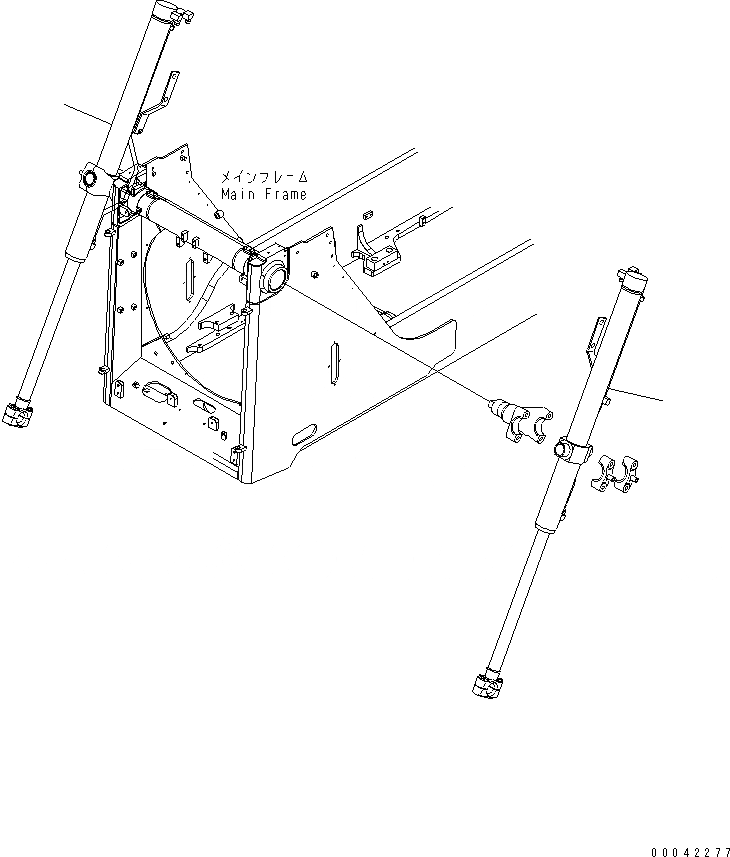 メインフレーム
Main Frame

00042277