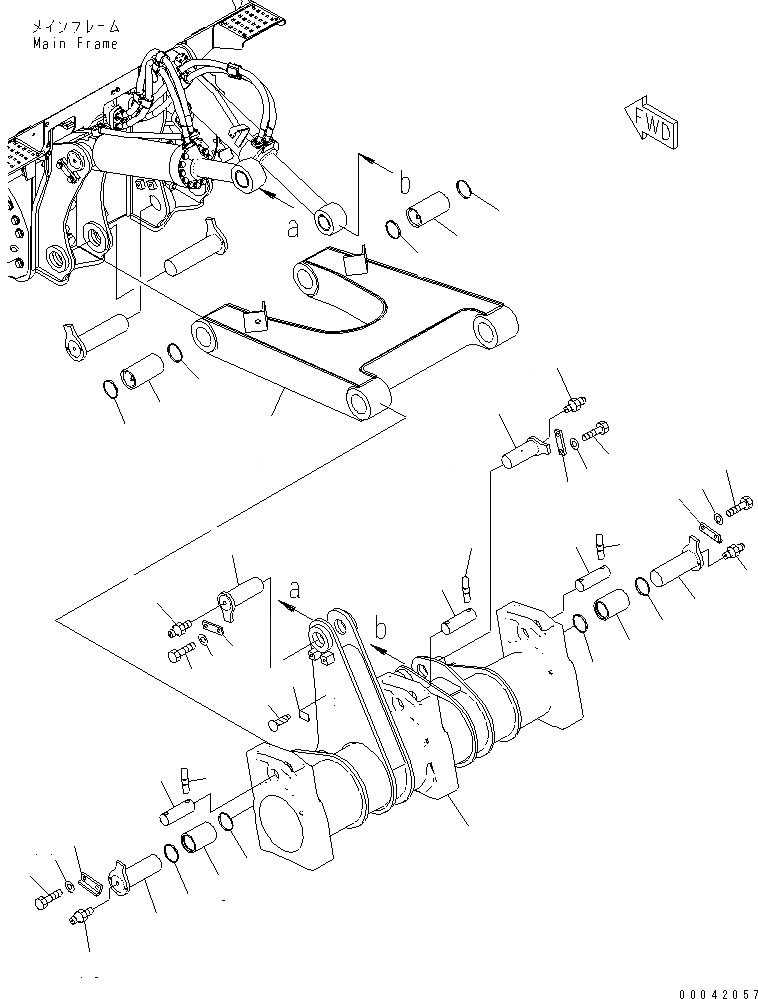 メインフレーム
Main Frame

FWD

b

a

a

b

00042057