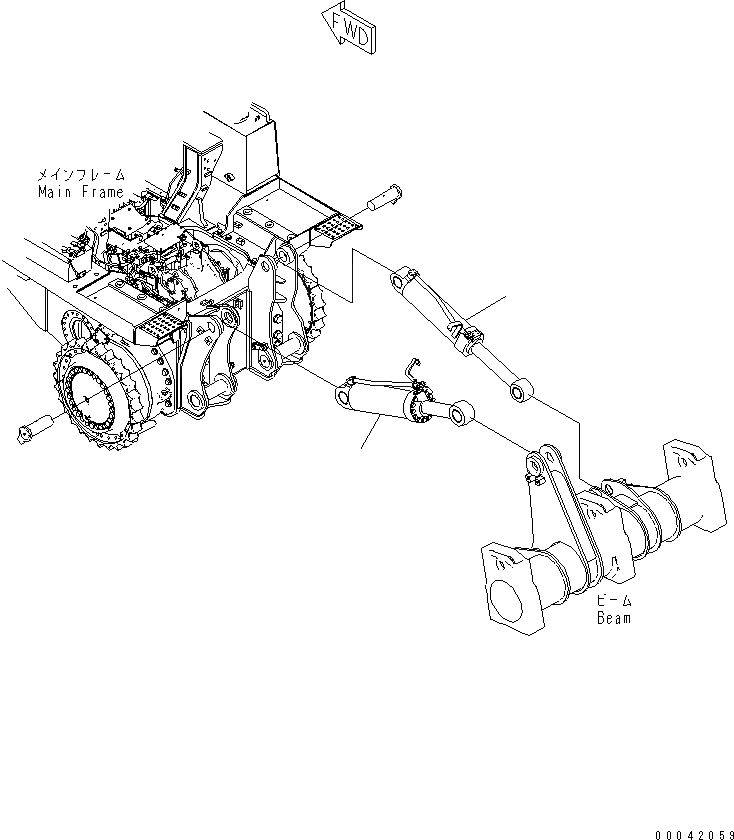 FWD

メインフレーム
Main Frame

ビーム
Beam

00042059