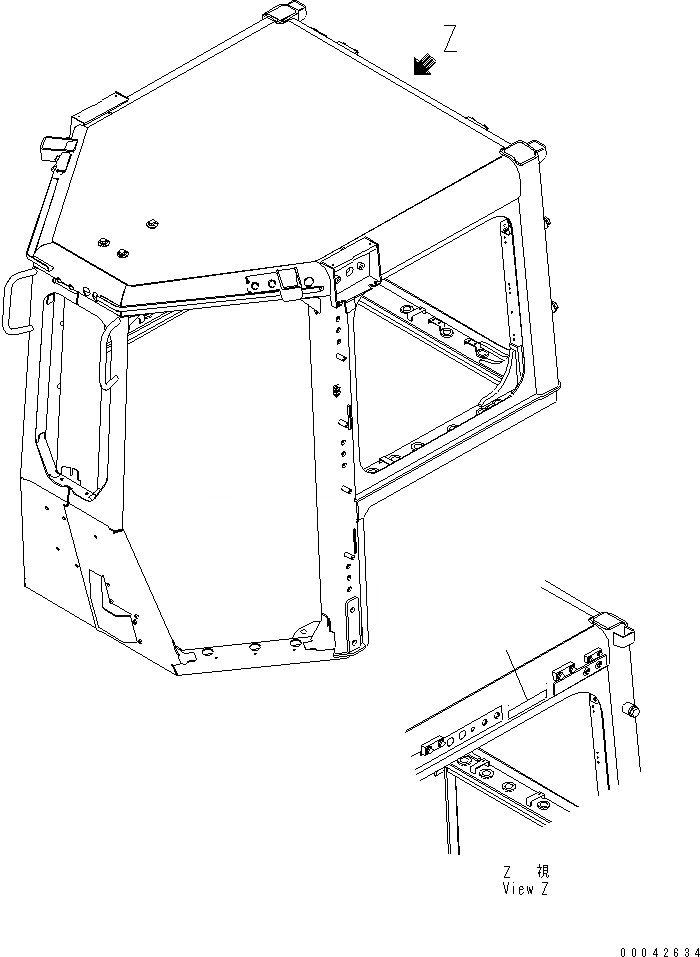 Z

Z 視
View Z

00042634