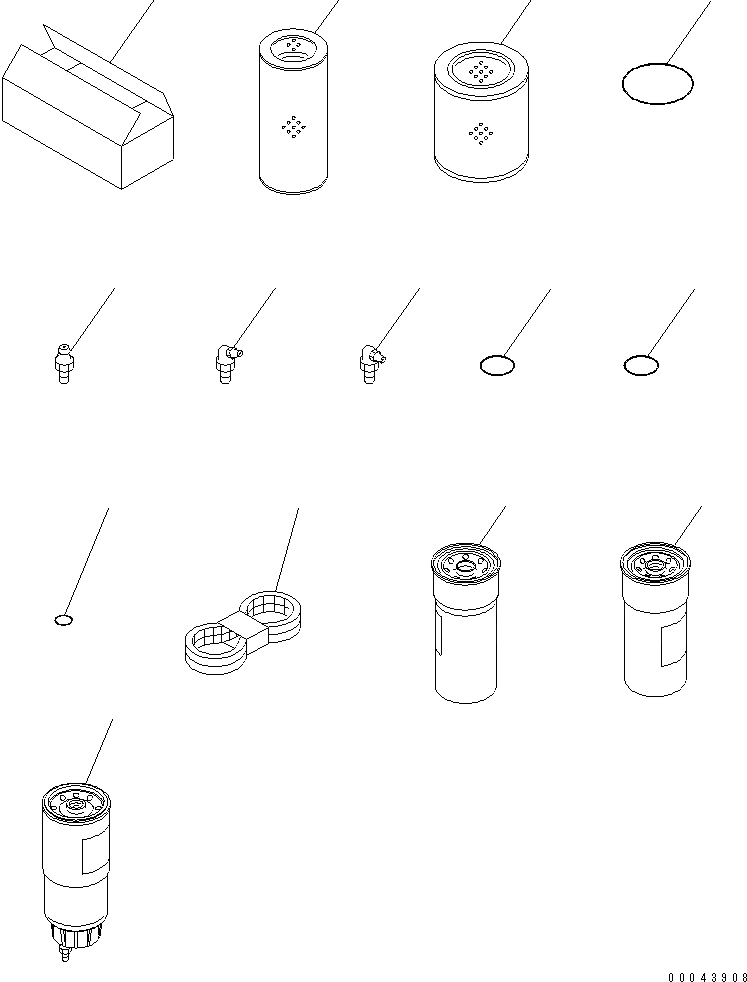 00043908