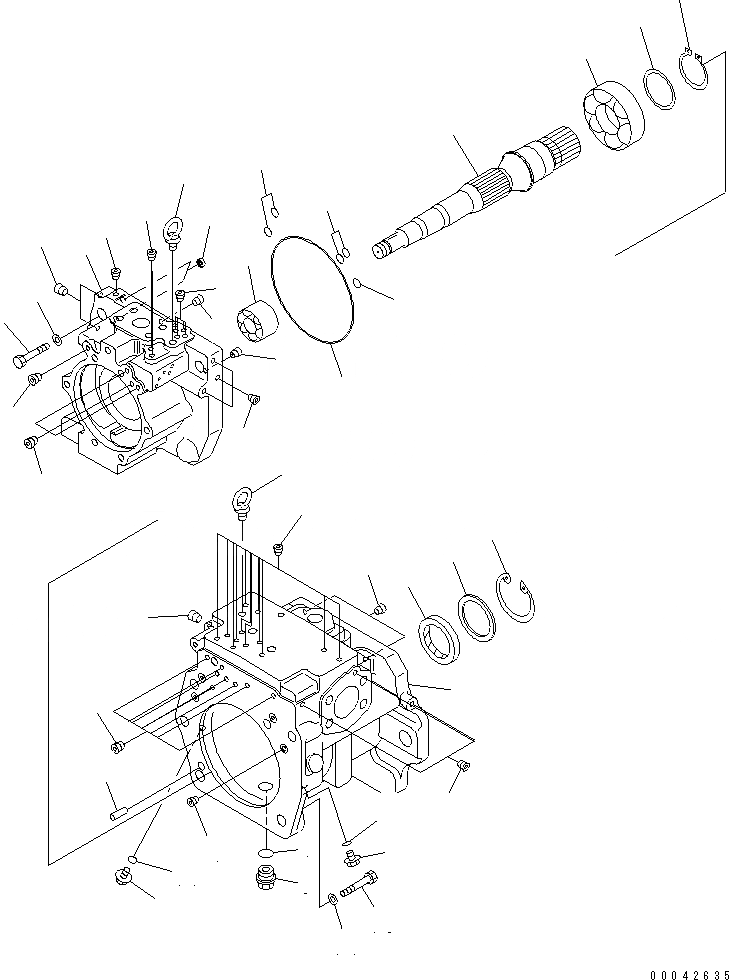 00042635