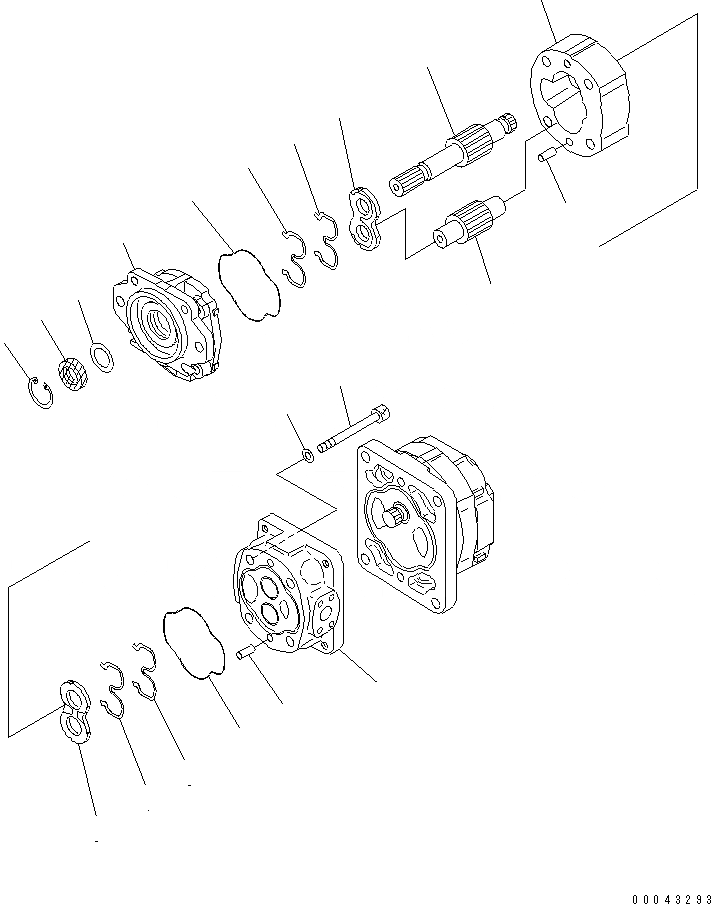 00043293