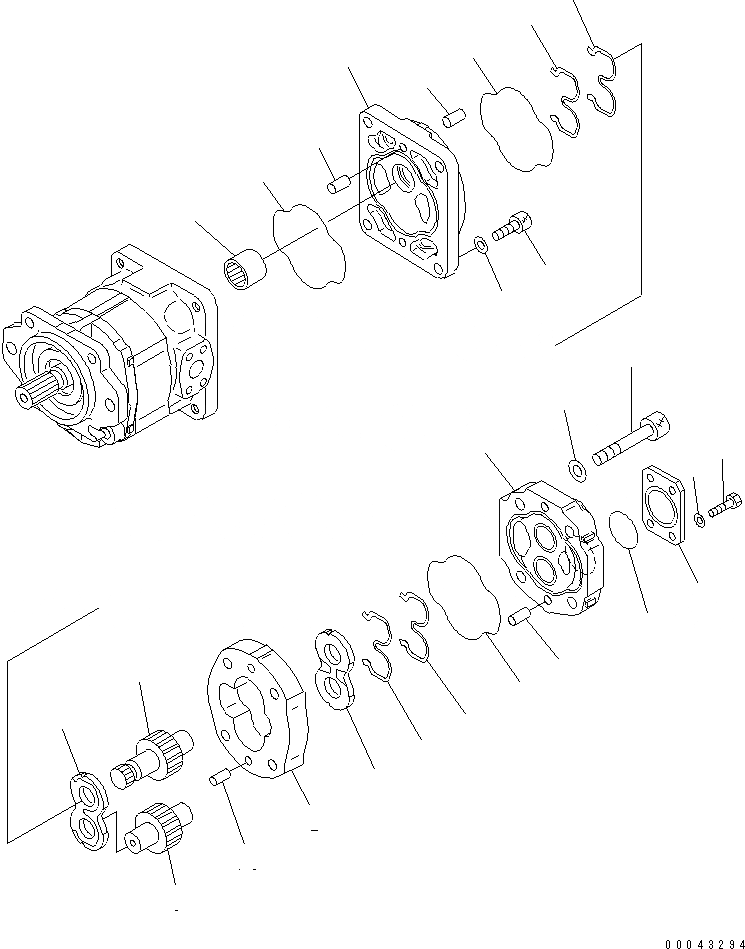 00043294