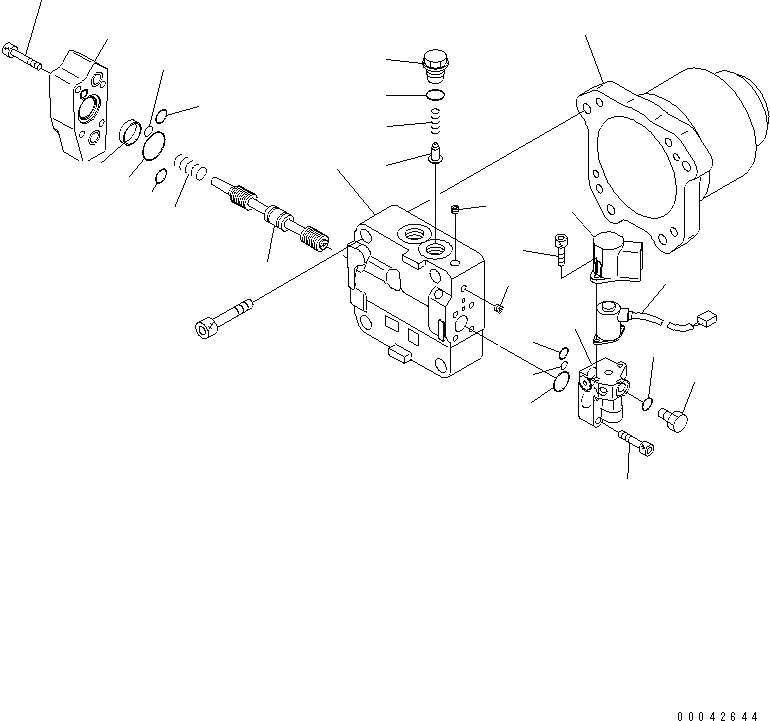 00042644