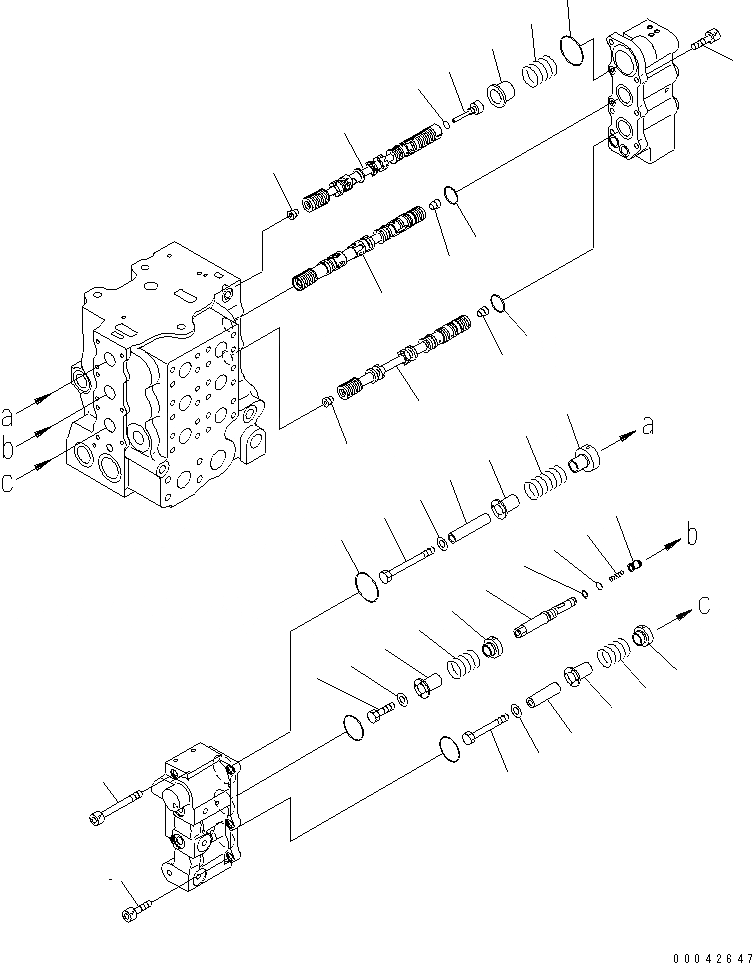 a
b
c
a
b
c
00042647