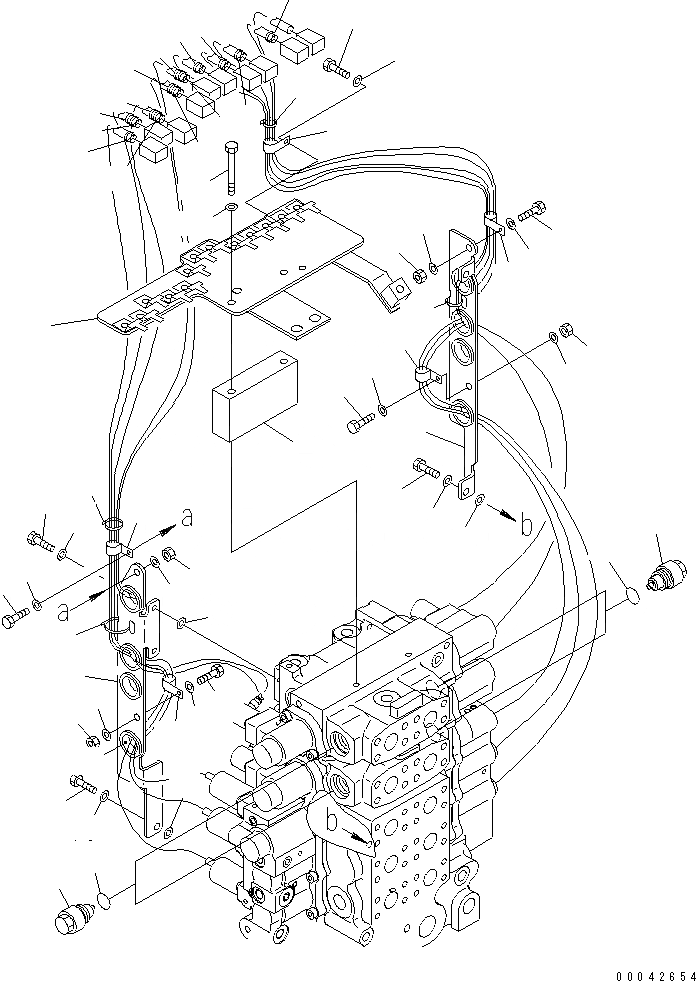 a
a
b
b
00042654