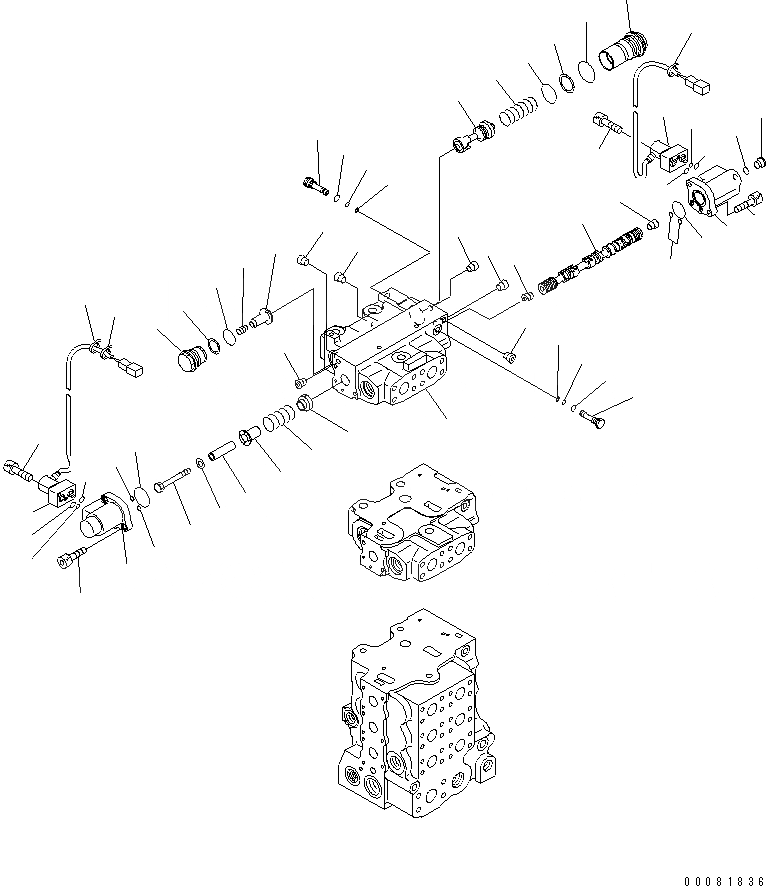 00081836