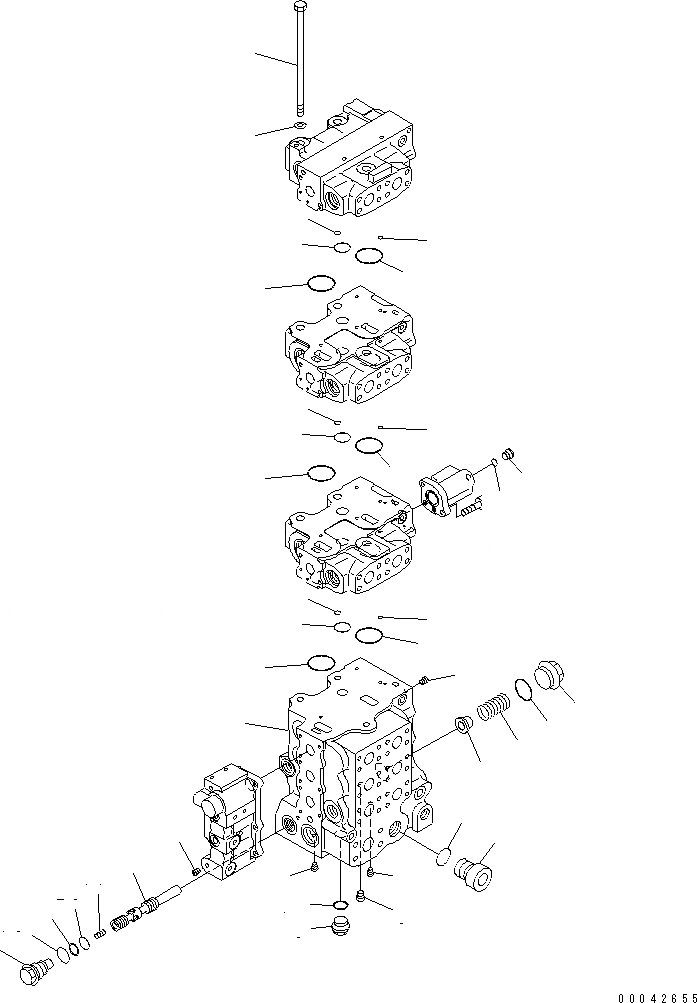 00042655