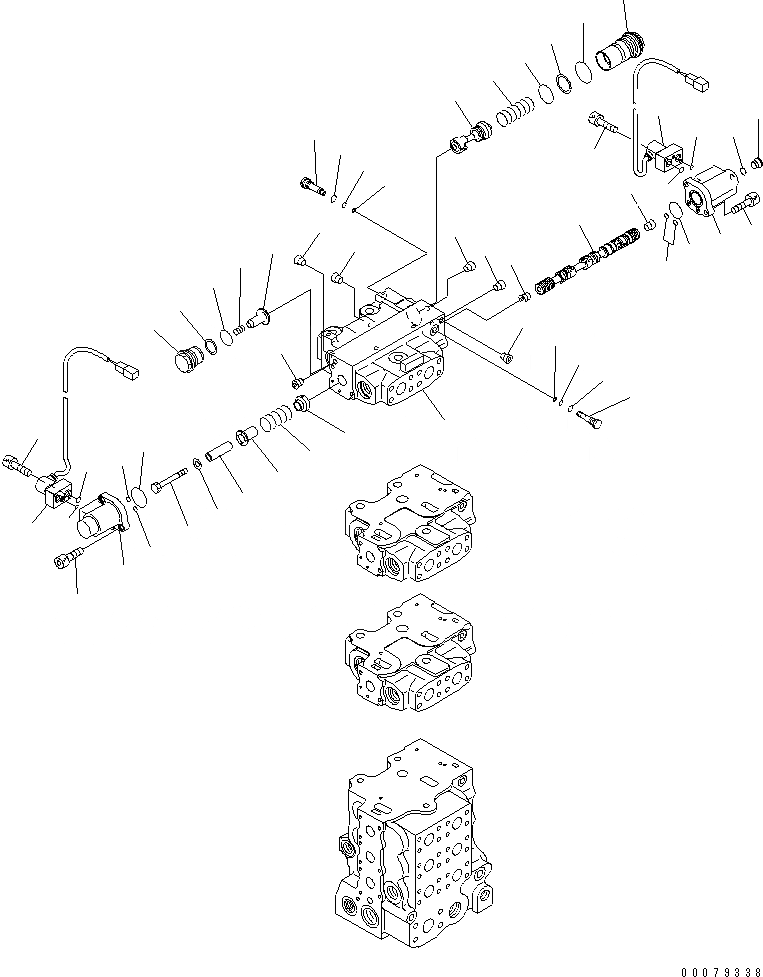 00079338