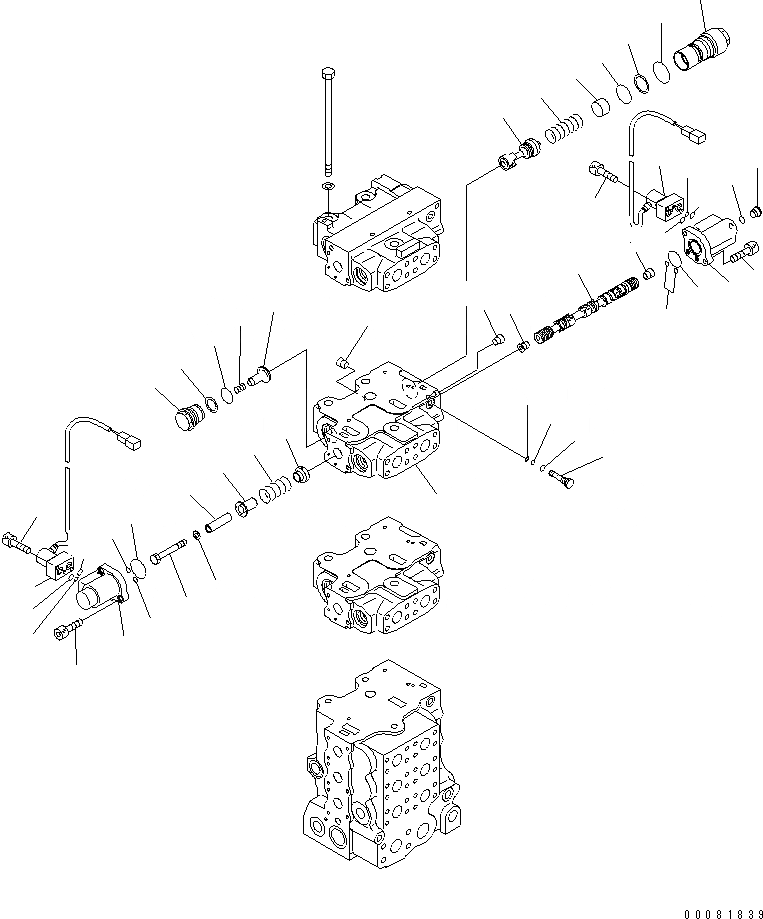 00081839