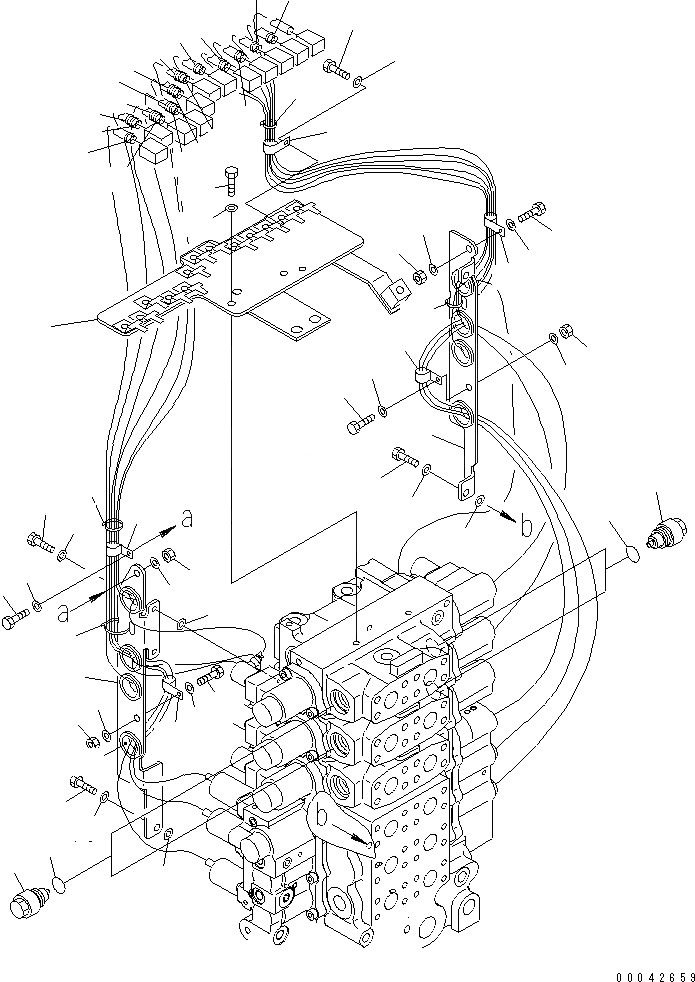 a
a
b
b
00042659