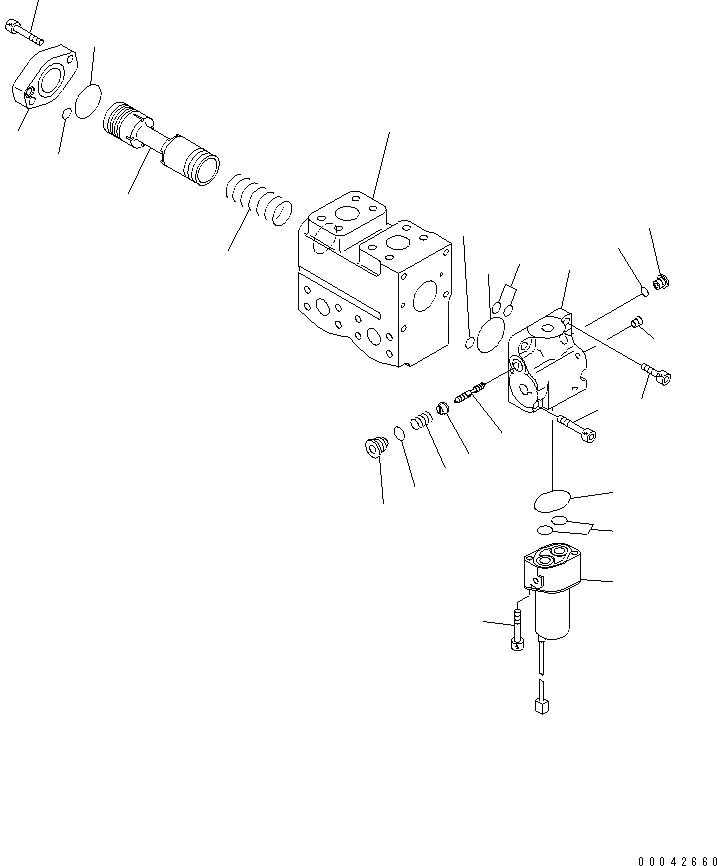 00042660