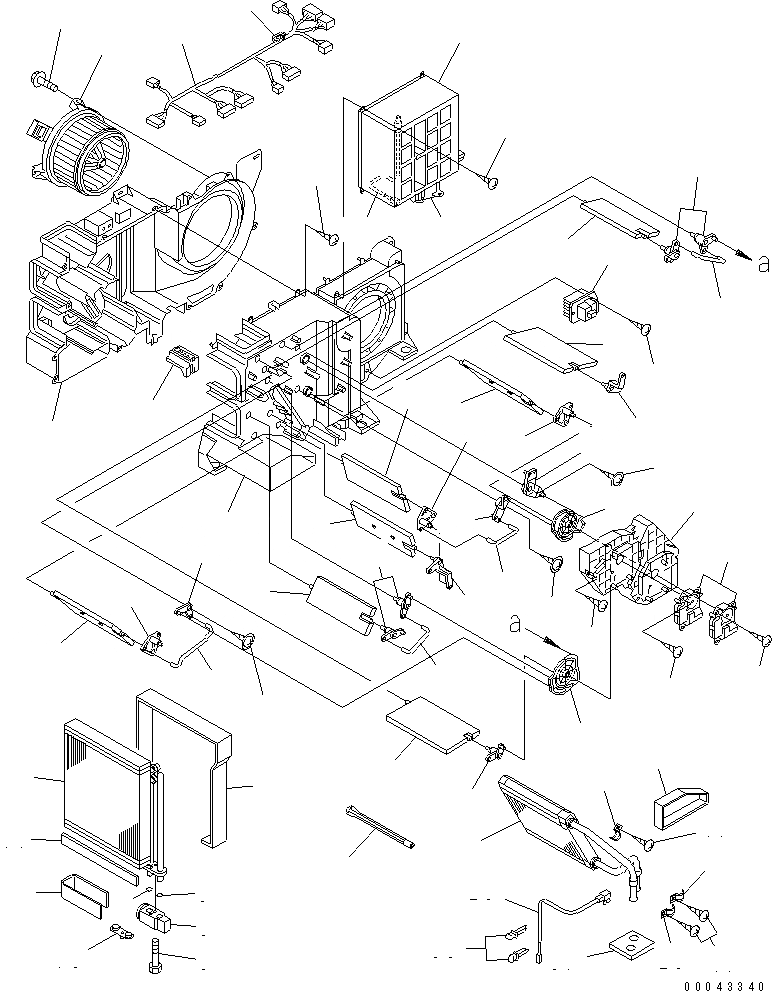 a
a
00043340