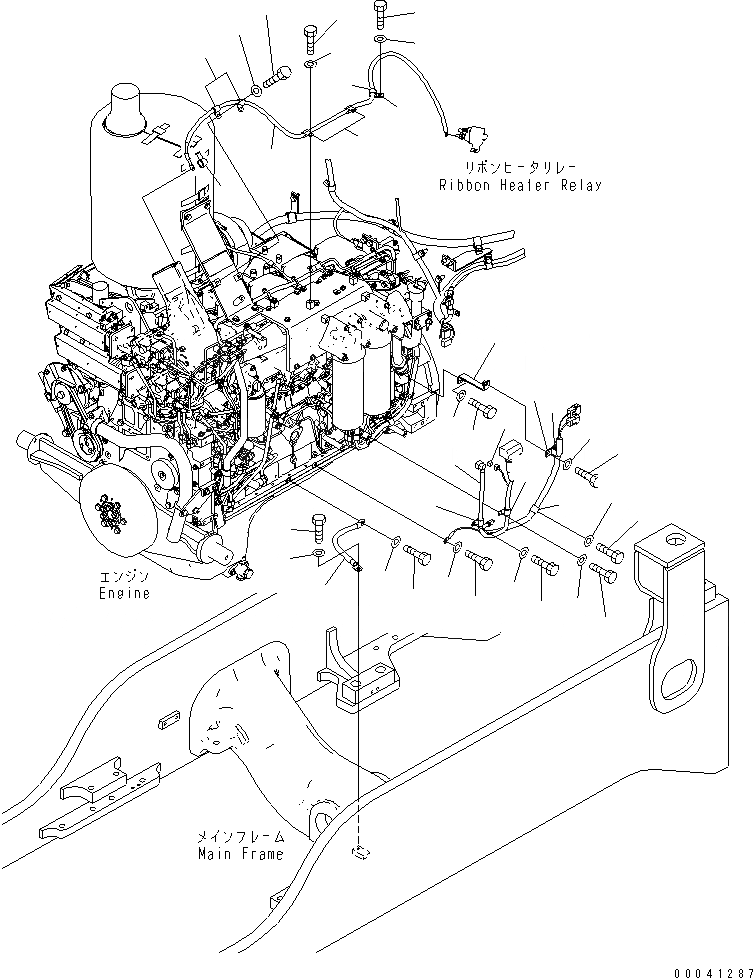 リボンヒータリレー
Ribbon Heater Relay

エンジン
Engine

メインフレーム
Main Frame

00041287