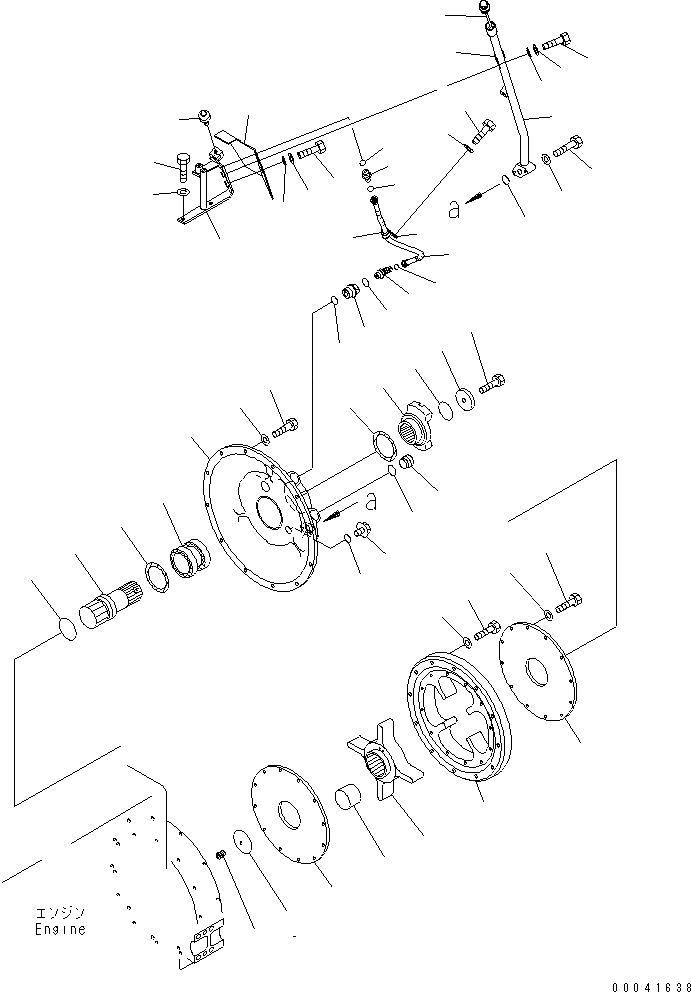 a
a
エンジン
Engine
00041638