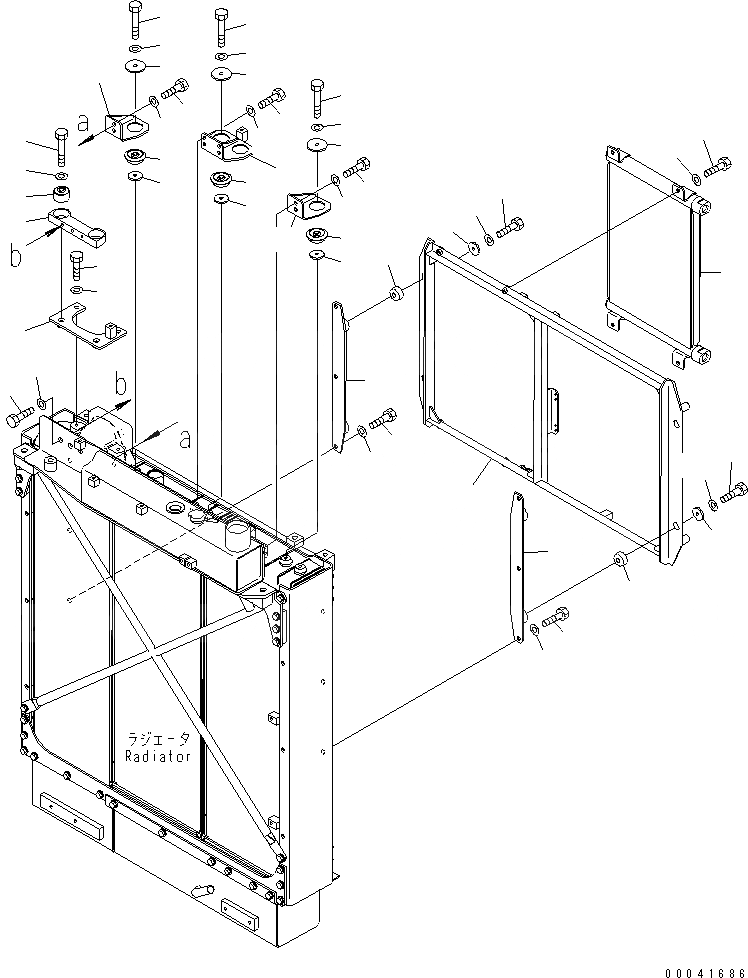 a
b
b
a
ラジエータ
Radiator
00041686