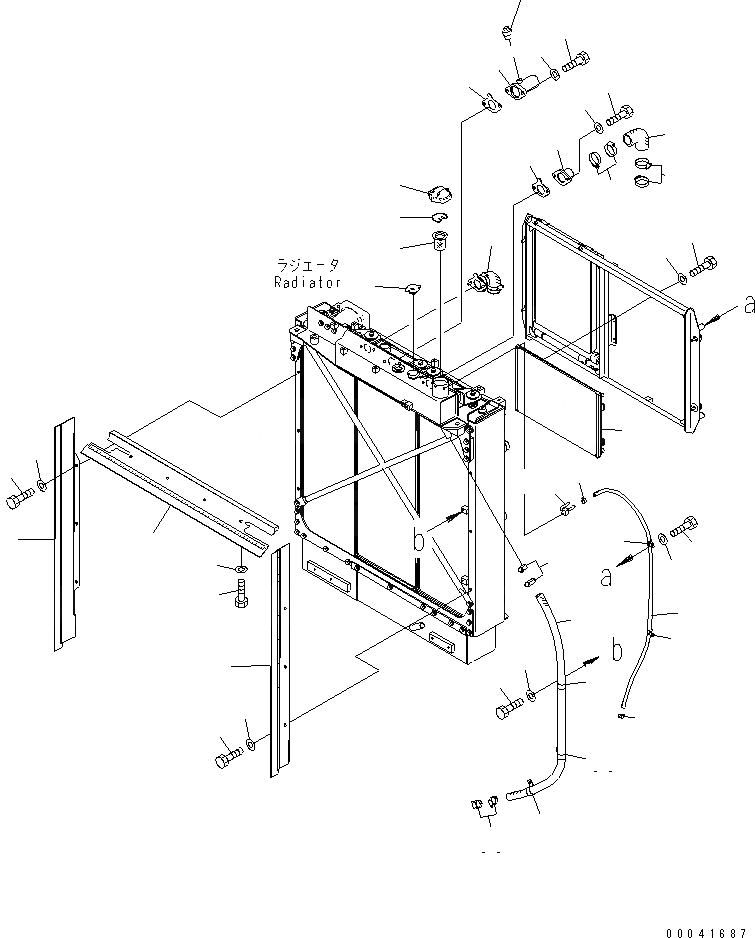 ラジエータ
Radiator

a

b

a

b

00041687