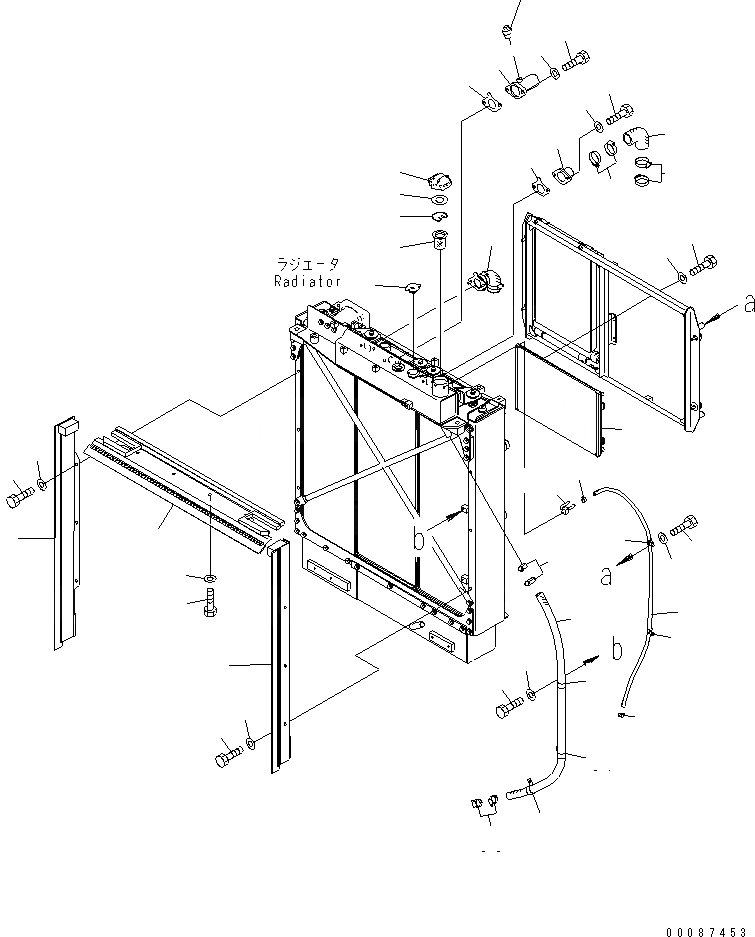 ラジエータ
Radiator

a

b

a

b

00087453