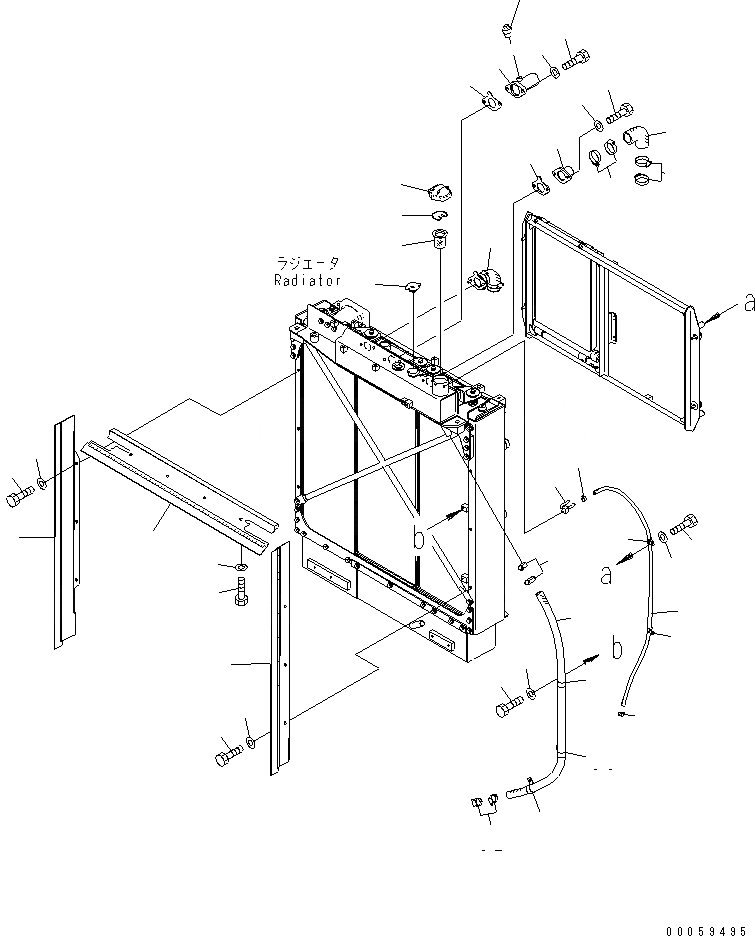 ラジエータ
Radiator

a
b
a
b

00059495