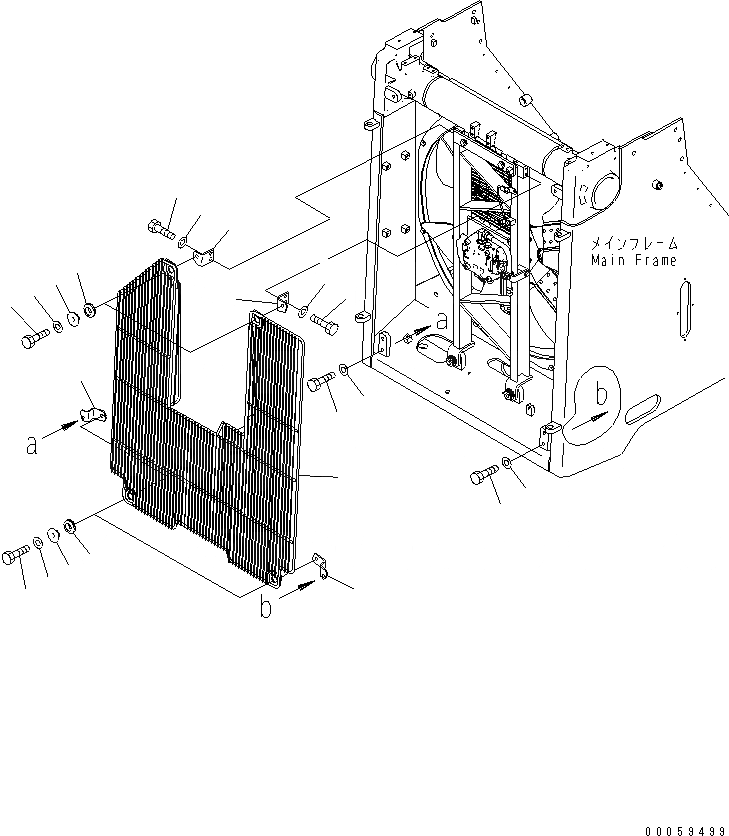 メインフレーム
Main Frame

a

b

a

b

00059499