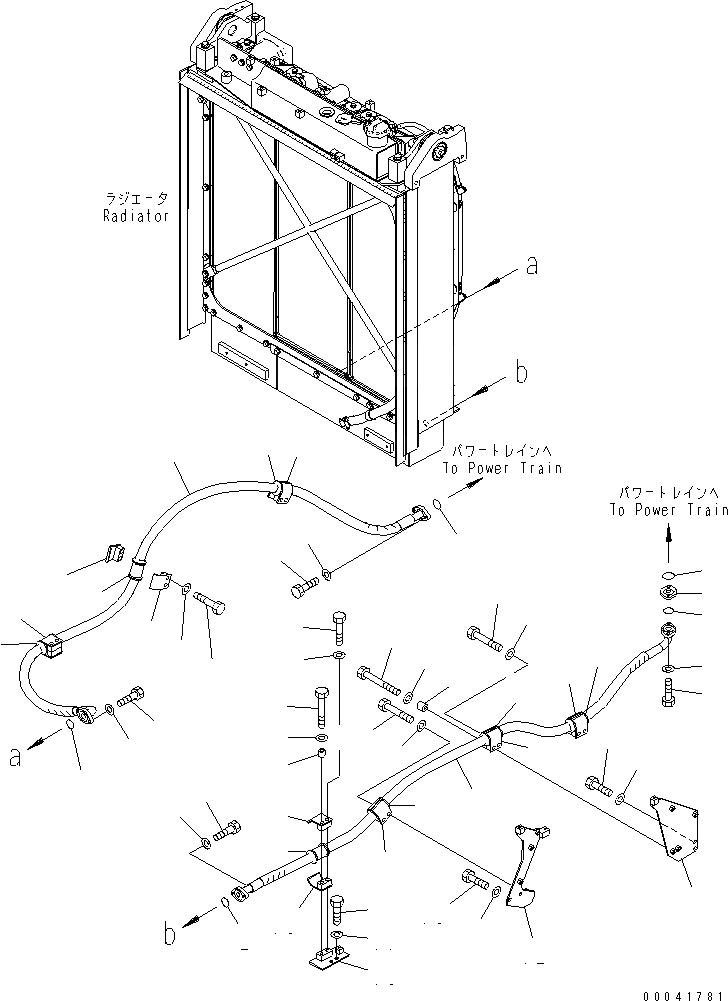 ラジエータ
Radiator

a

b

パワートレインへ
To Power Train

パワートレインへ
To Power Train

a

b

00041781