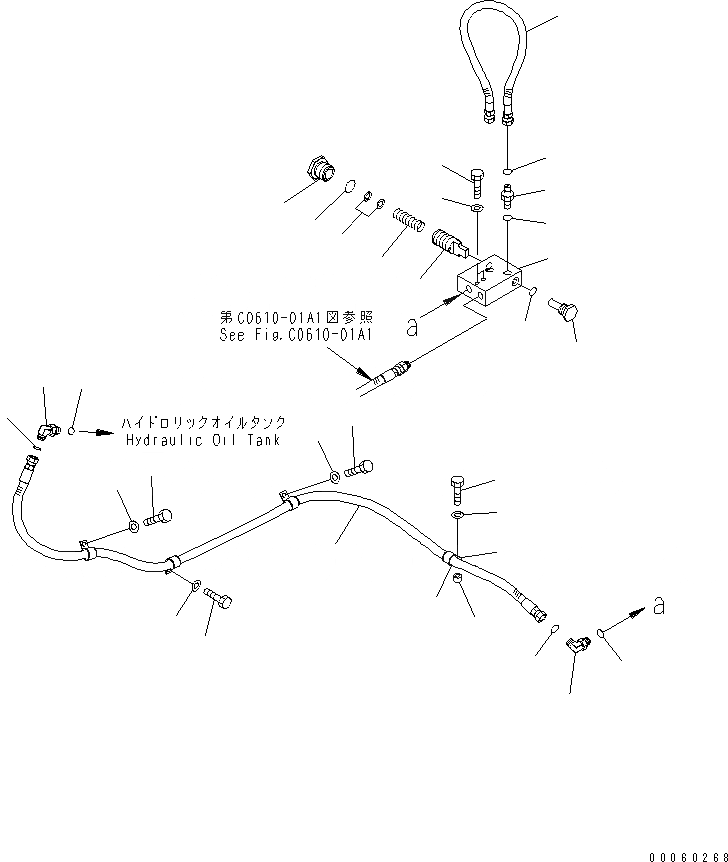 第C0610-01A1図参照
See Fig.C0610-01A1

a

ハイドロリックオイルタンク
Hydraulic Oil Tank

a

00060268