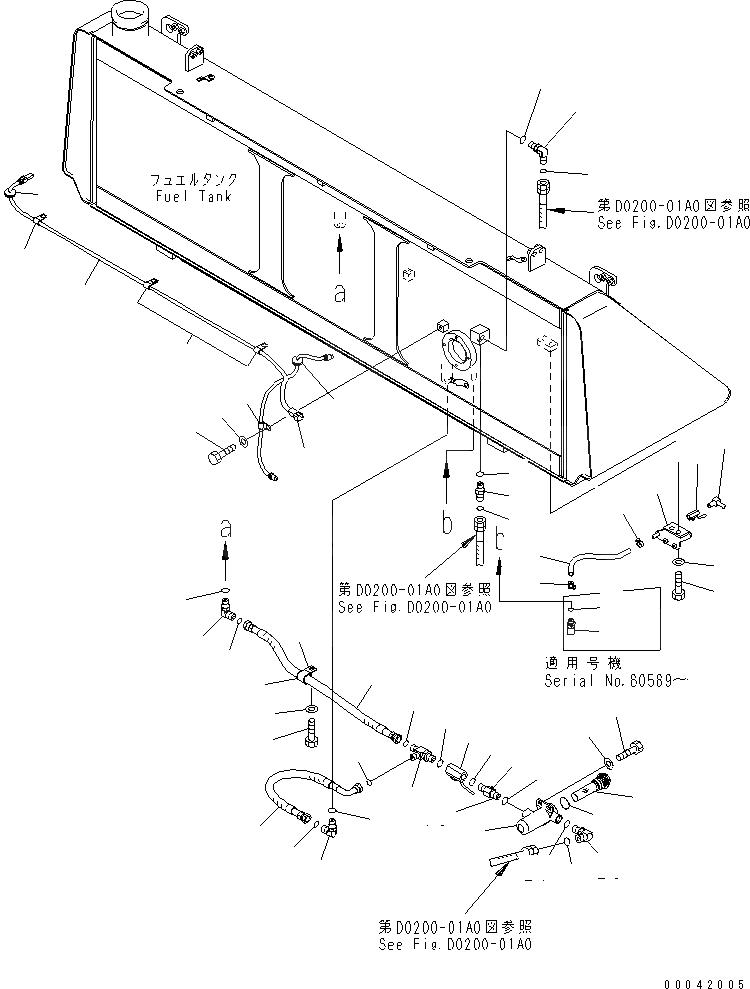 フュエルタンク
Fuel Tank

a

第D0200-01A0図参照
See Fig.D0200-01A0

b

b

a

第D0200-01A0図参照
See Fig.D0200-01A0

適用号機
Serial No.60569~

第D0200-01A0図参照
See Fig.D0200-01A0

00042005